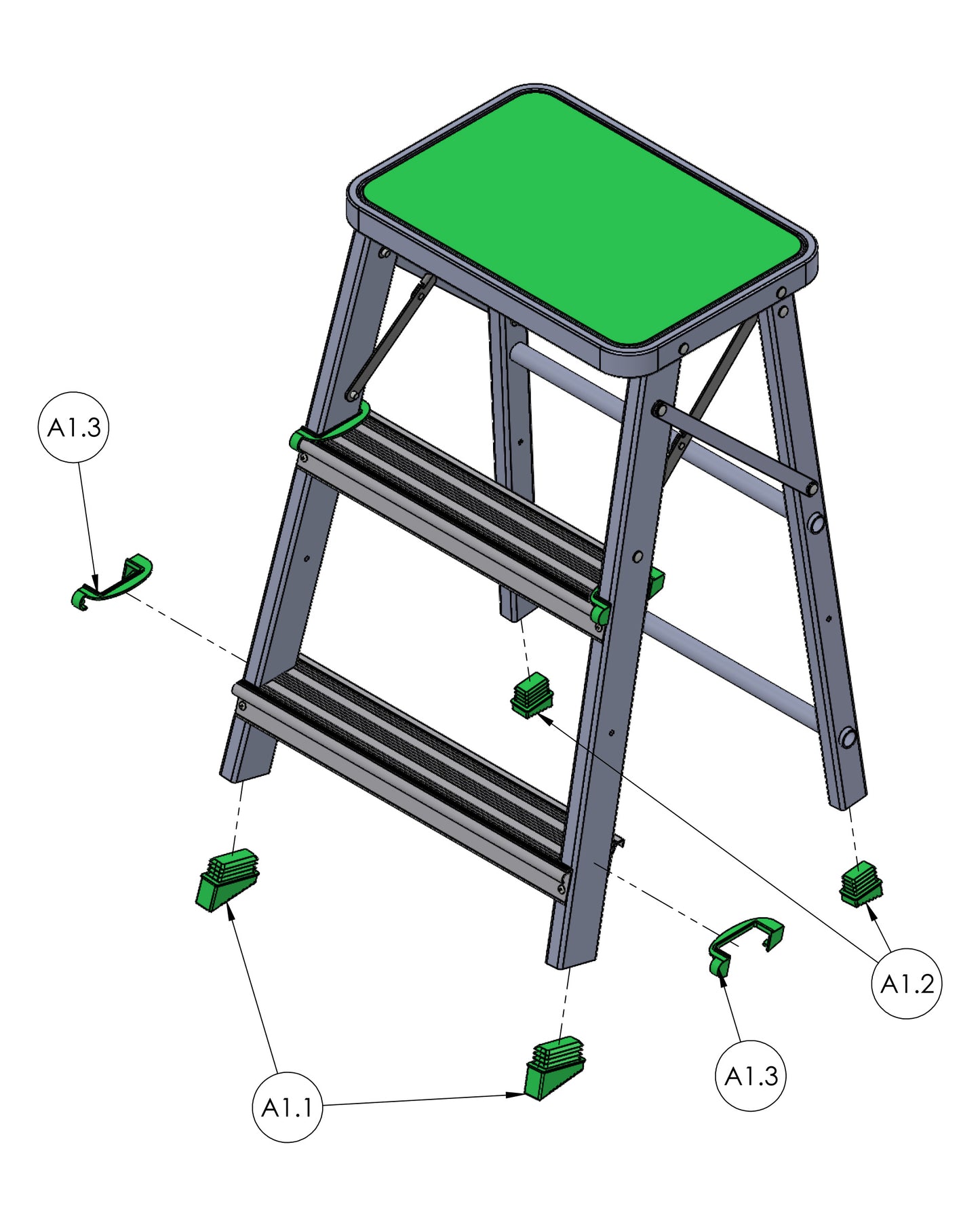 A1.3

A1.2

A1.3

A1.1