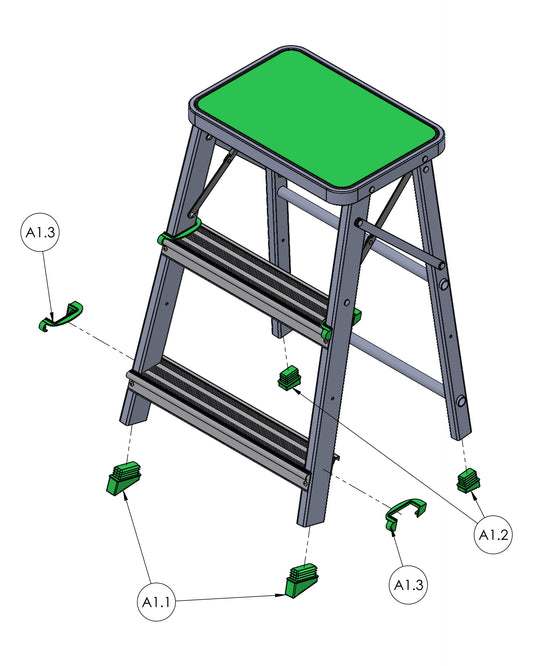 A1.3

A1.2

A1.3

A1.1