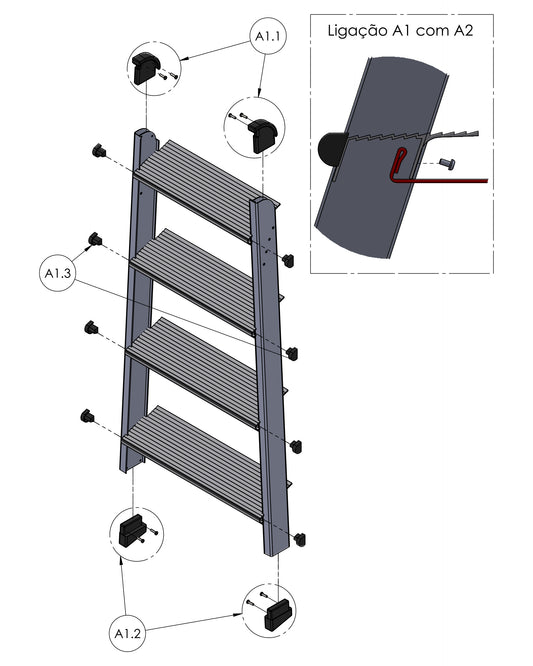 A1.1

Ligação A1 com A2

A1.3

A1.2