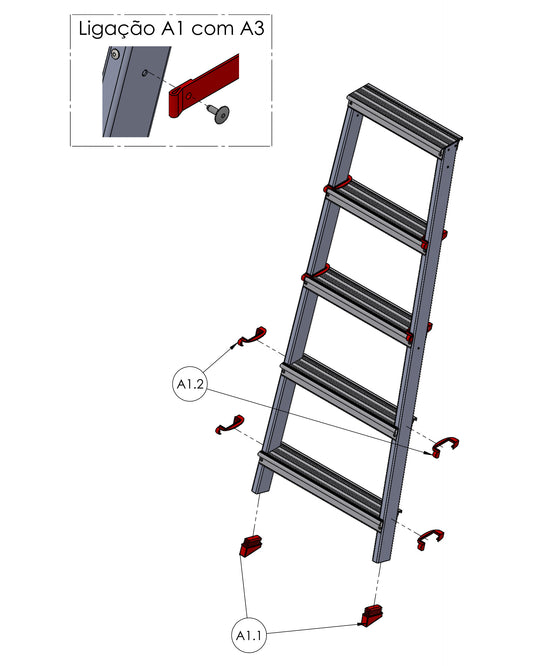 Ligação A1 com A3

A1.2

A1.1