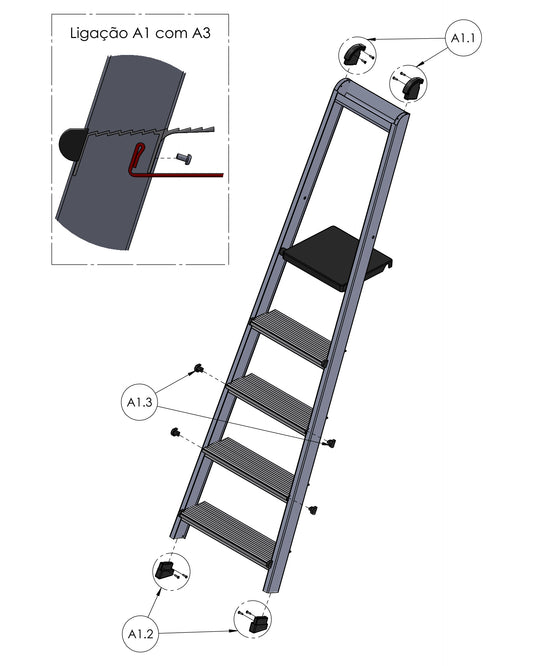 Ligação A1 com A3

A1.1

A1.3

A1.2