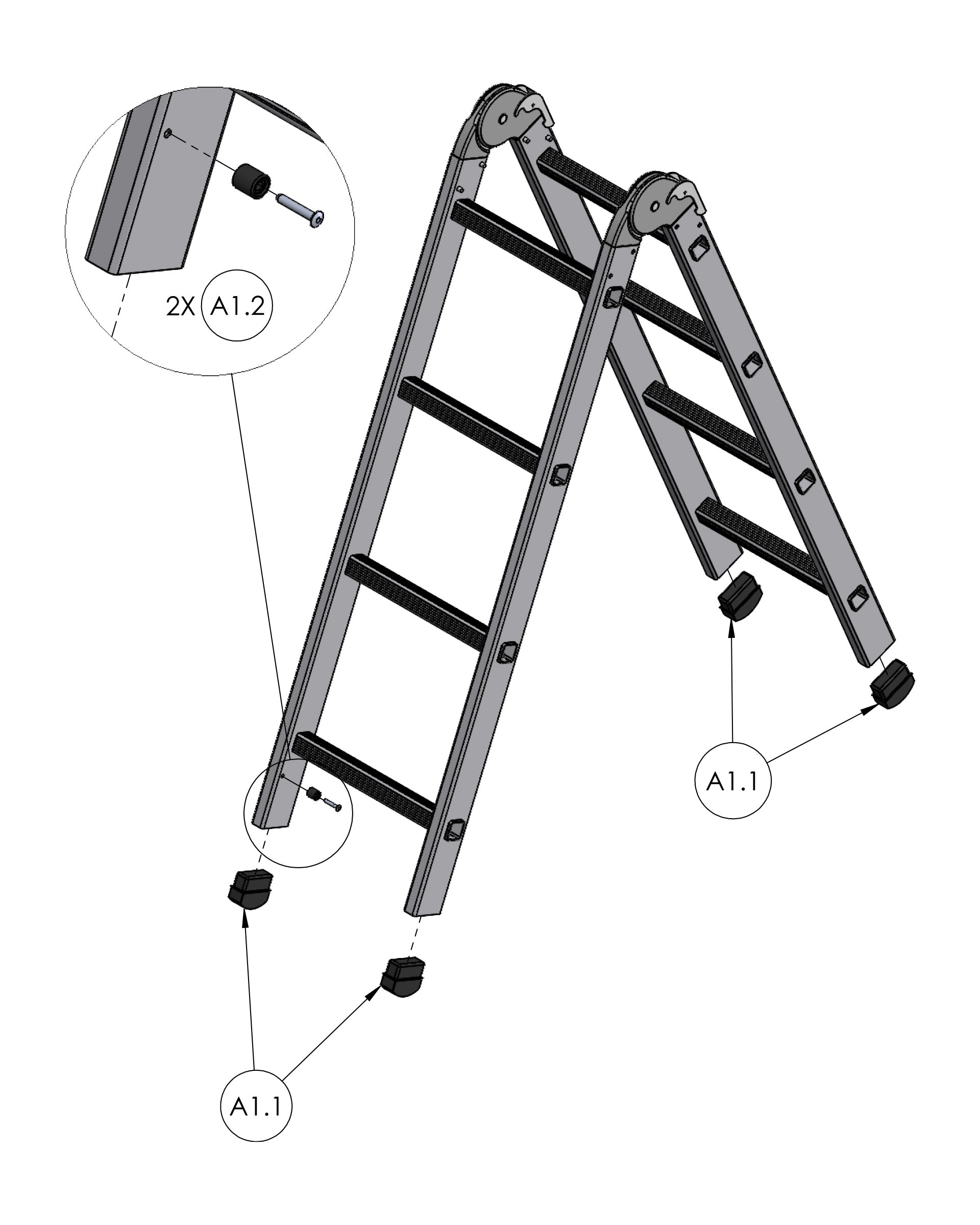 2X A1.2

A1.1

A1.1