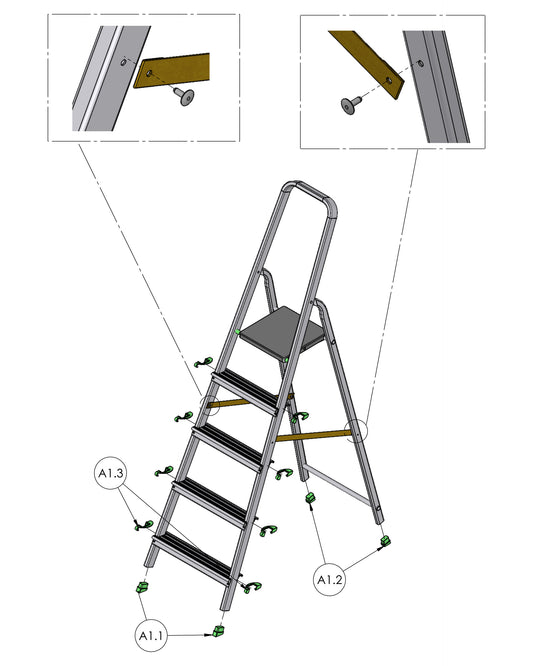 A1.3

A1.2

A1.1