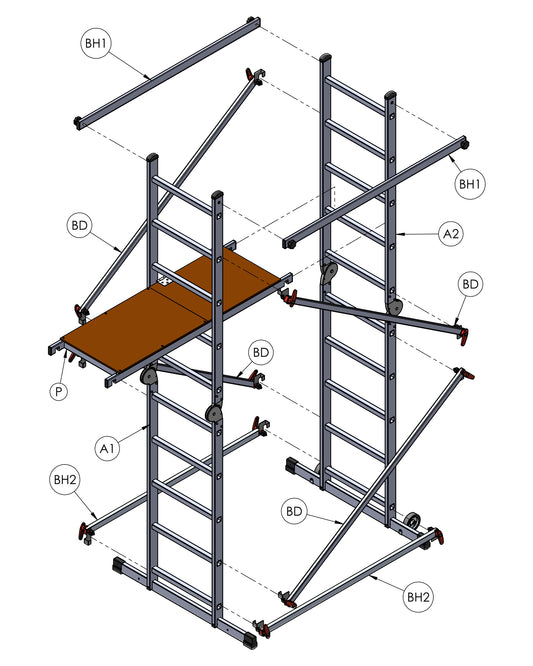 BH1

BH1

BD

A2

BD

BD

P

A1

BH2

BD

BH2