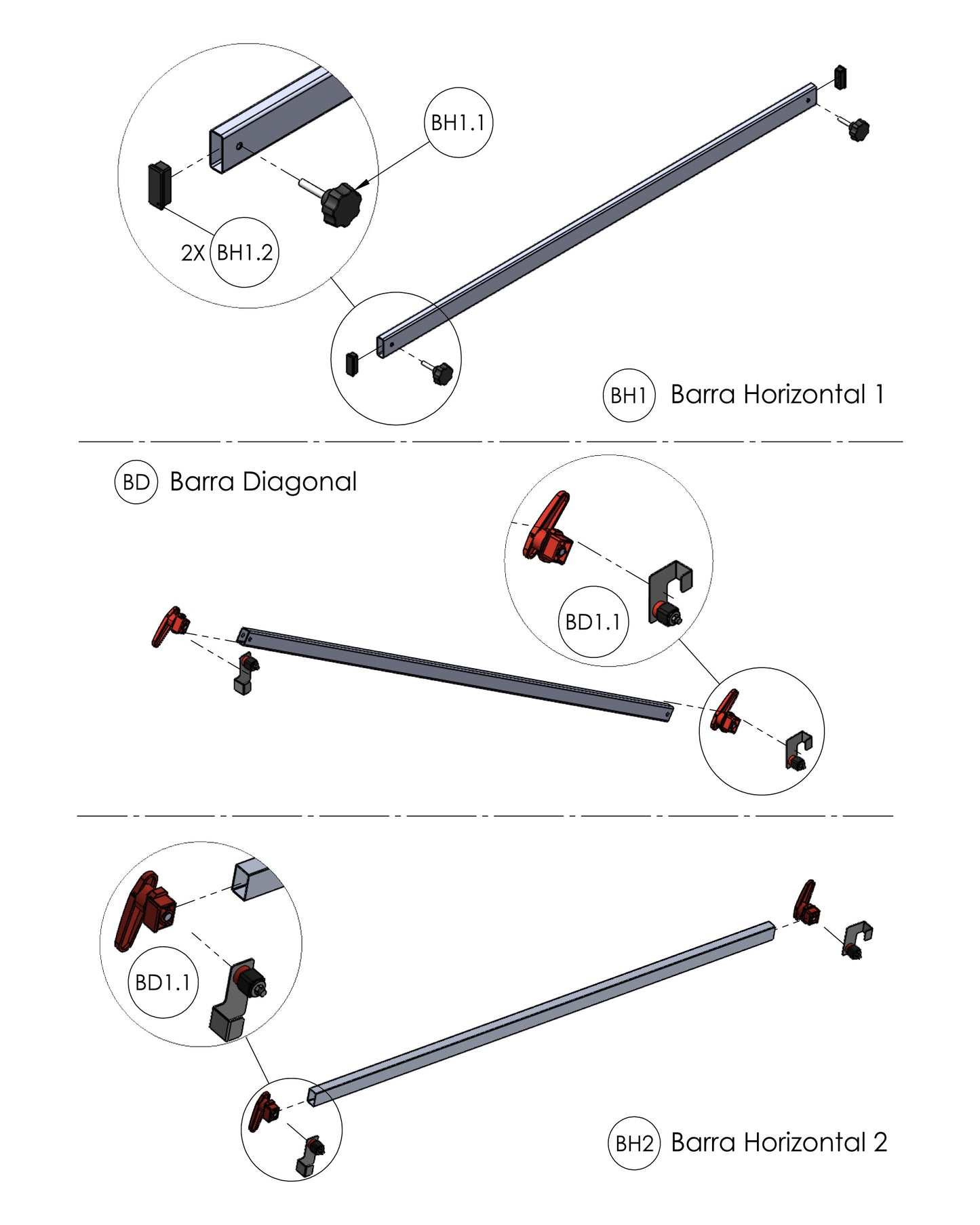 BH1.1

2X BH1.2

BH1 Barra Horizontal 1

BD Barra Diagonal

BD1.1

BD1.1

BH2 Barra Horizontal 2