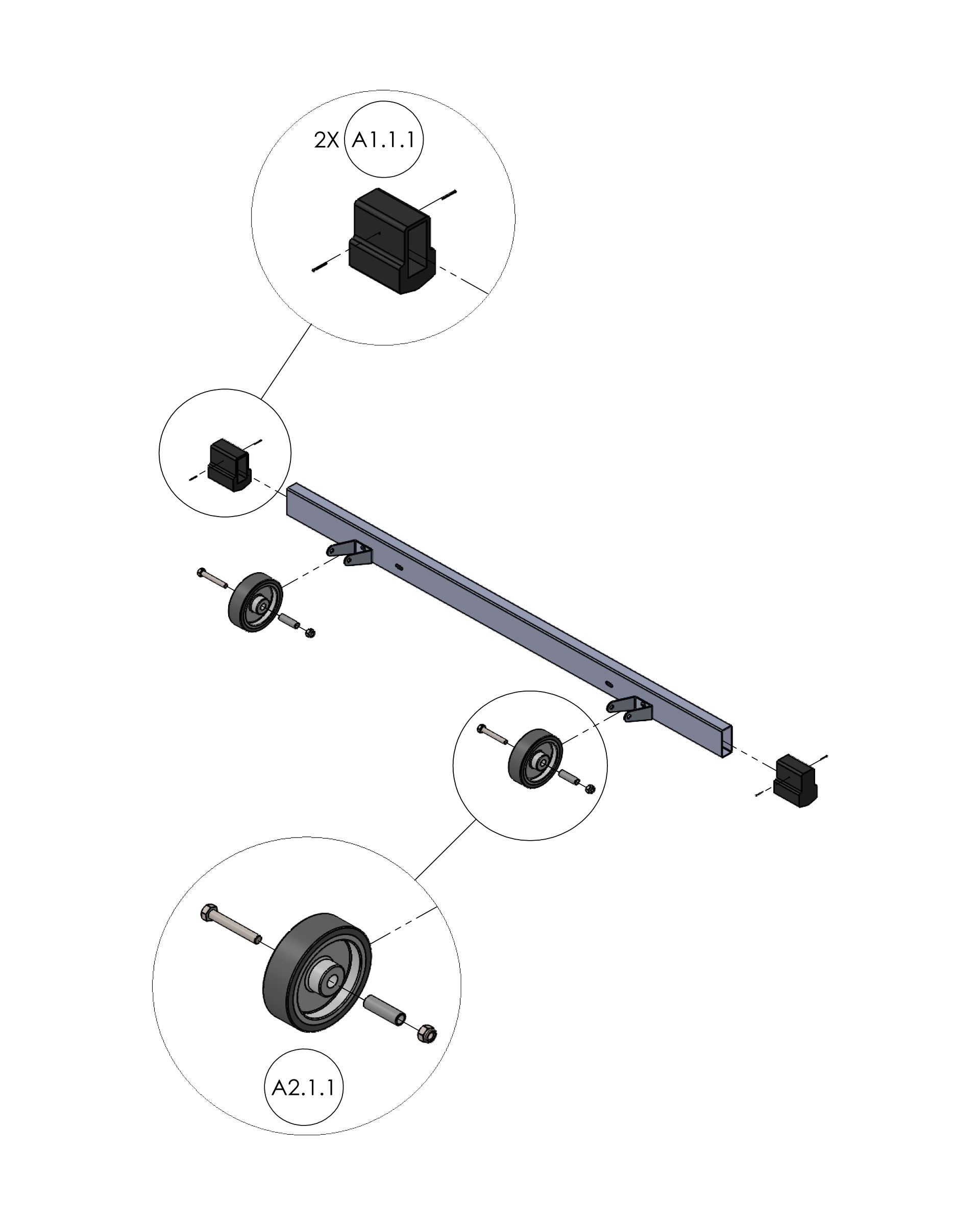 2X A1.1.1

A2.1.1