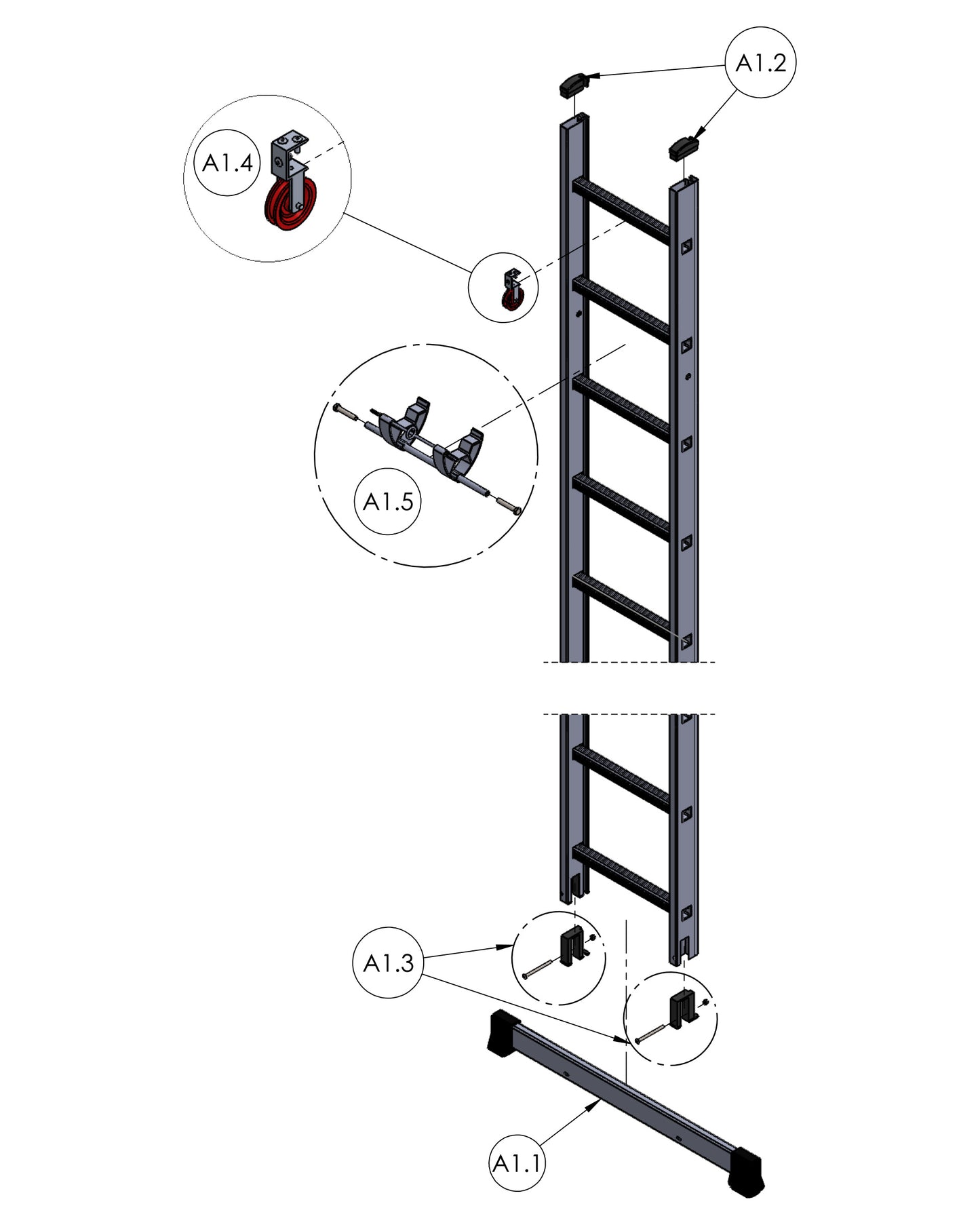 A1.2

A1.4

A1.5

A1.3

A1.1