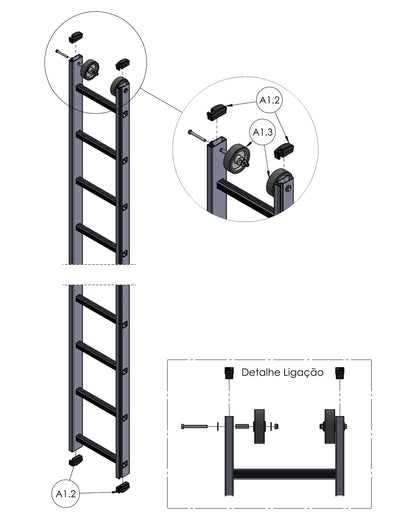 A1.2

A1.3

Detalhe Ligação

A1.2