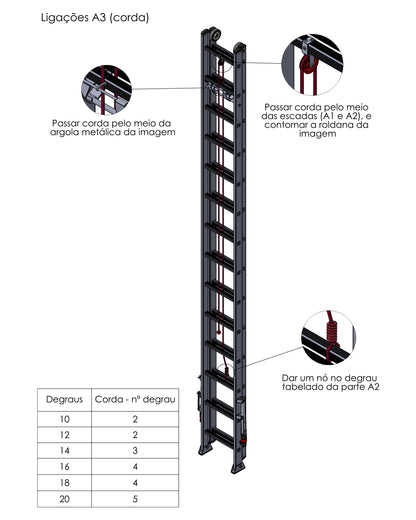 Ligações A3 (corda)

Passar corda pelo meio da argola metálica da imagem

Passar corda pelo meio das escadas (A1 e A2), e contornar a roldana da imagem

Dar um nó no degrau tabelado da parte A2

| Degraus | Corda - nº degrau |
|---|---|
| 10 | 2 |
| 12 | 2 |
| 14 | 3 |
| 16 | 4 |
| 18 | 4 |
| 20 | 5 |