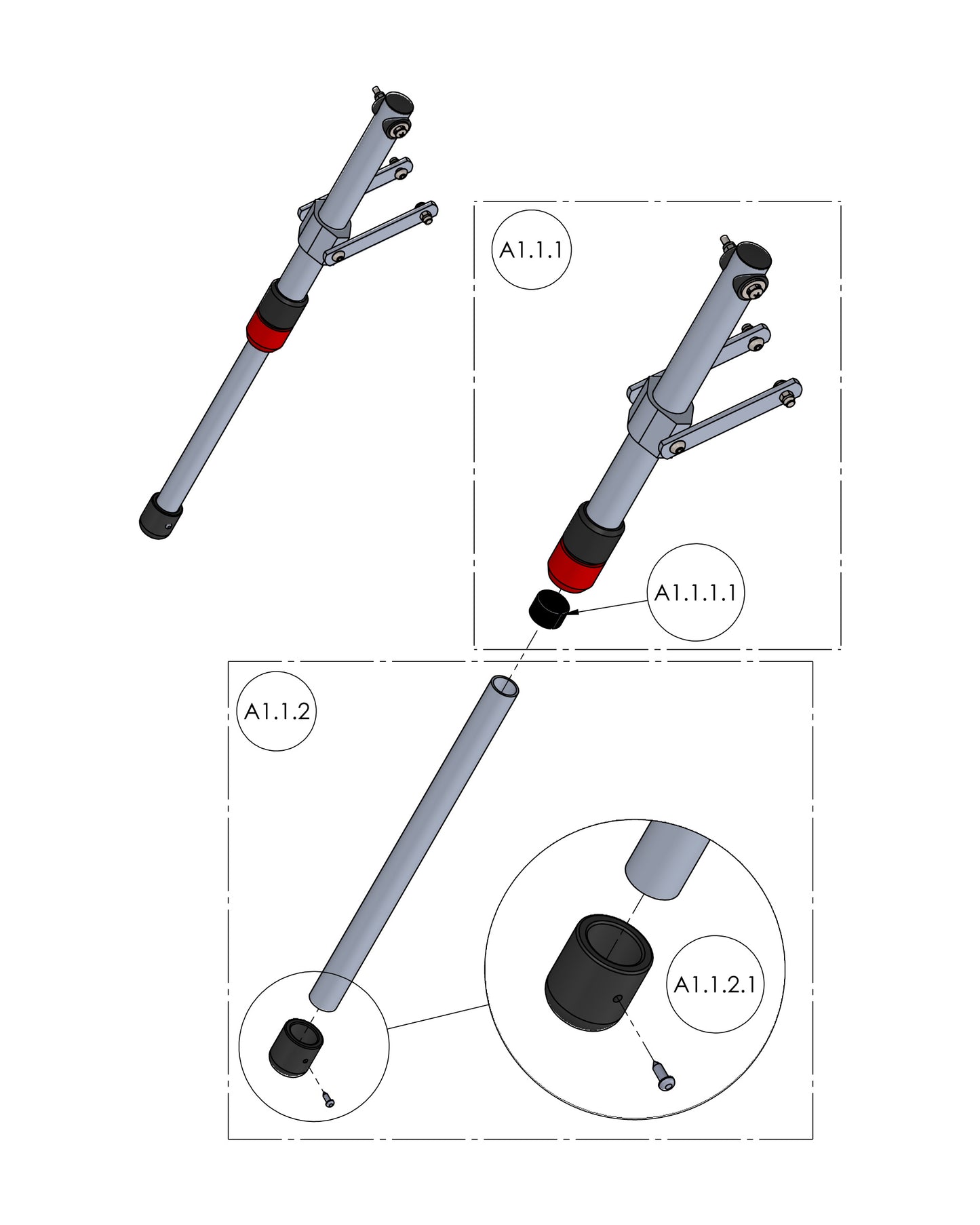 A1.1.1

A1.1.1.1

A1.1.2

A1.1.2.1