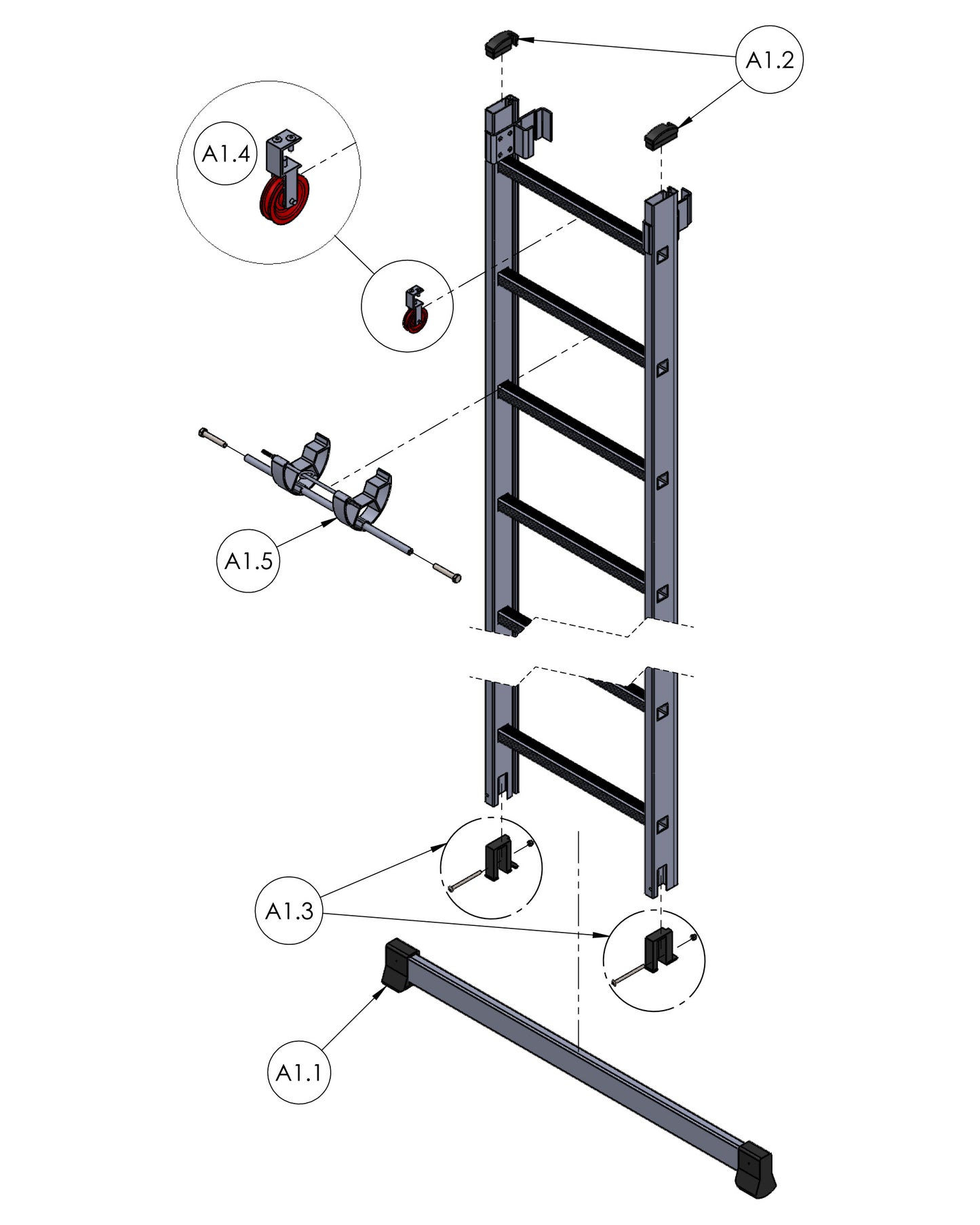 A1.2

A1.4

A1.5

A1.3

A1.1