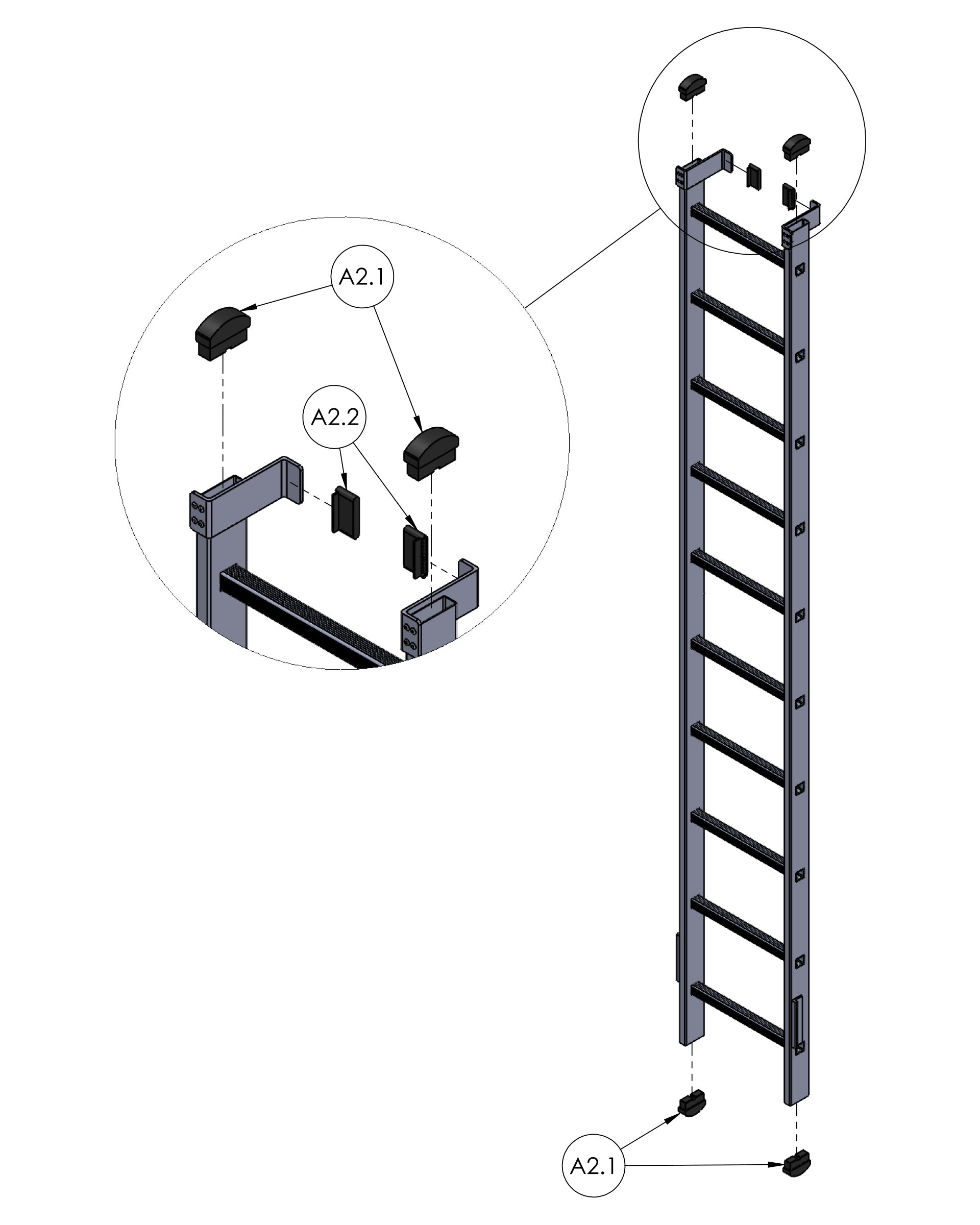 A2.1

A2.2

A2.1