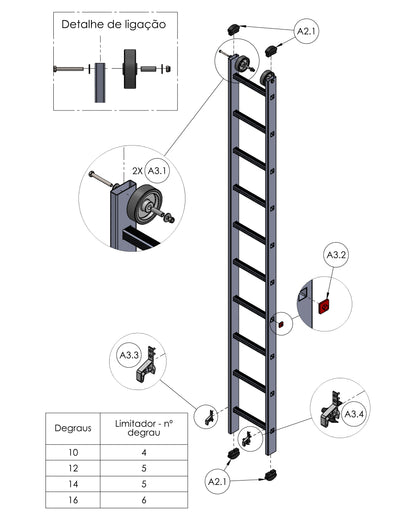 Detalhe de ligação

A2.1

2X A3.1

A3.2

A3.3

A3.4

A2.1

| Degraus | Limitador - nº degrau |
|---|---|
| 10 | 4 |
| 12 | 5 |
| 14 | 5 |
| 16 | 6 |