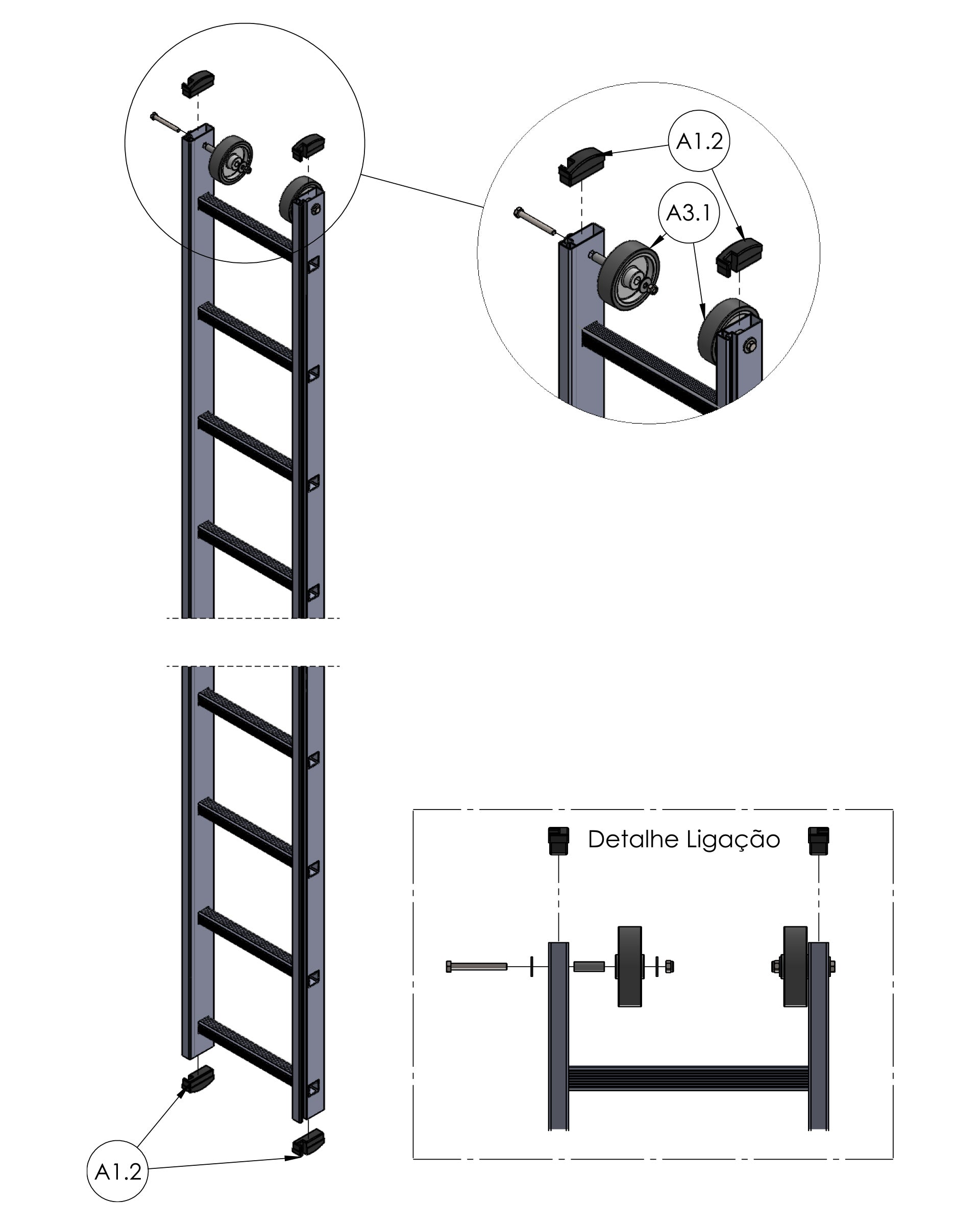 A1.2

A3.1

Detalhe Ligação

A1.2