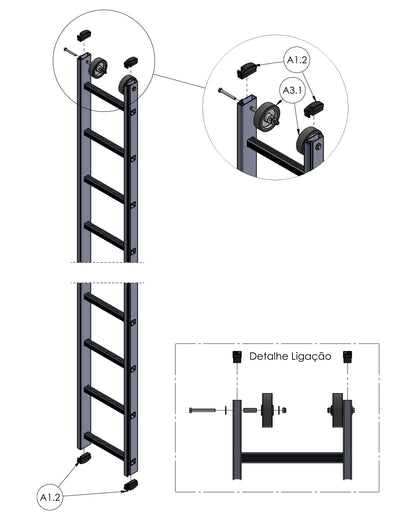 A1.2

A3.1

Detalhe Ligação

A1.2