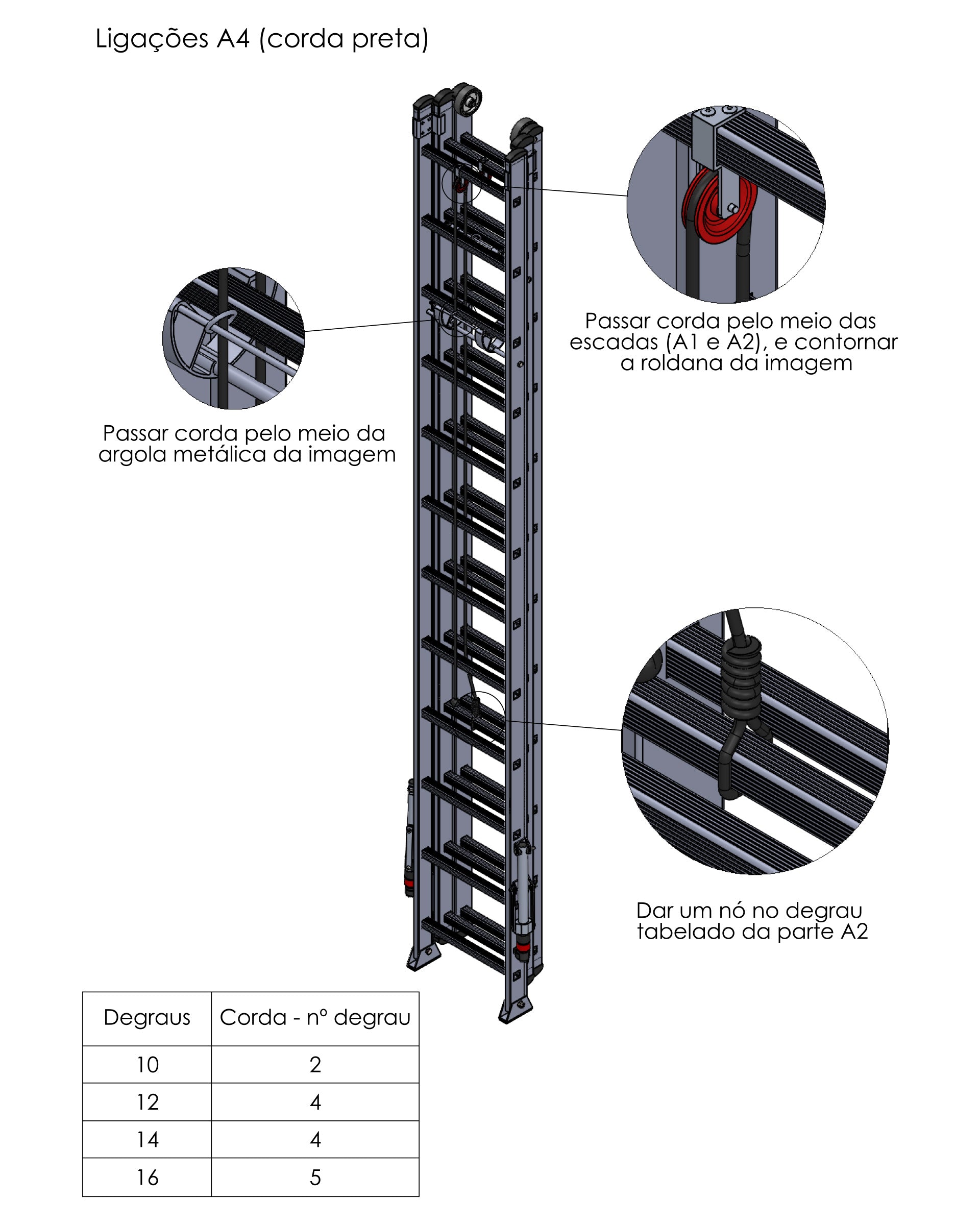 Ligações A4 (corda preta)

Passar corda pelo meio das escadas (A1 e A2), e contornar a roldana da imagem

Passar corda pelo meio da argola metálica da imagem

Dar um nó no degrau tabelado da parte A2

| Degraus | Corda - nº degrau |
|---|---|
| 10 | 2 |
| 12 | 4 |
| 14 | 4 |
| 16 | 5 |