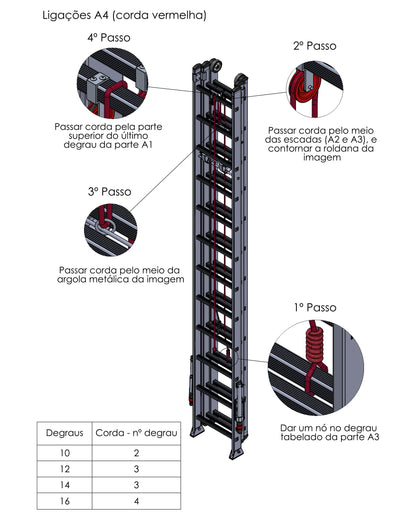 Ligações A4 (corda vermelha)

4º Passo

Passar corda pela parte superior do último degrau da parte A1

2º Passo

Passar corda pelo meio das escadas (A2 e A3), e contornar a roldana da imagem

3º Passo

Passar corda pelo meio da argola metálica da imagem

1º Passo

Dar um nó no degrau tabelado da parte A3

| Degraus | Corda - nº degrau |
|---|---|
| 10 | 2 |
| 12 | 3 |
| 14 | 3 |
| 16 | 4 |