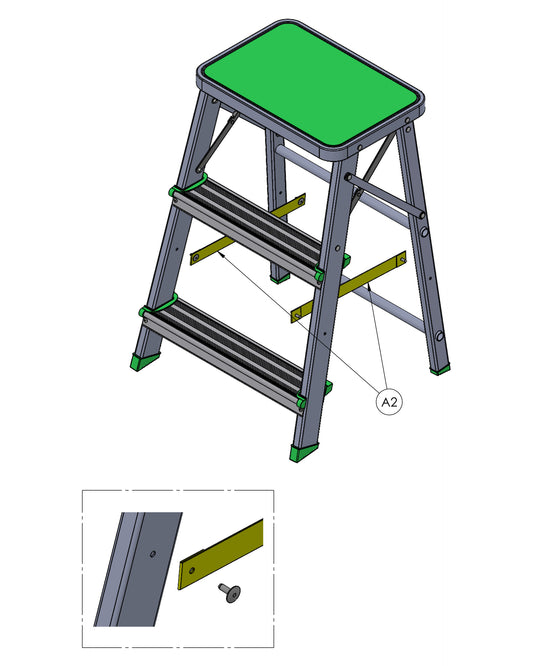 A2