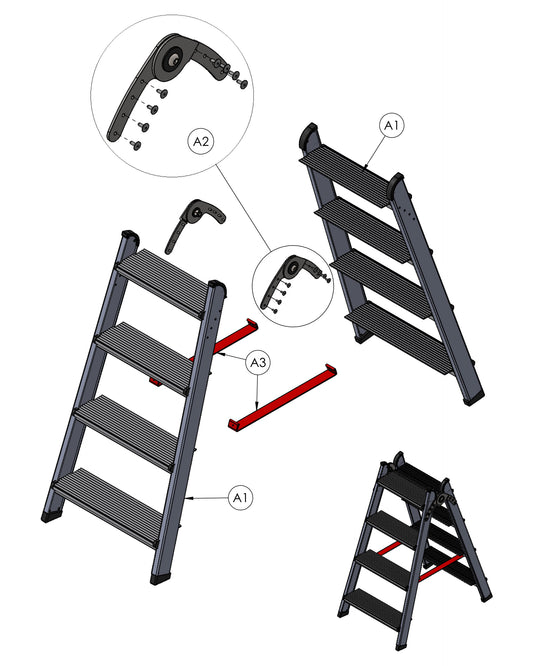 A2

A1

A3

A1