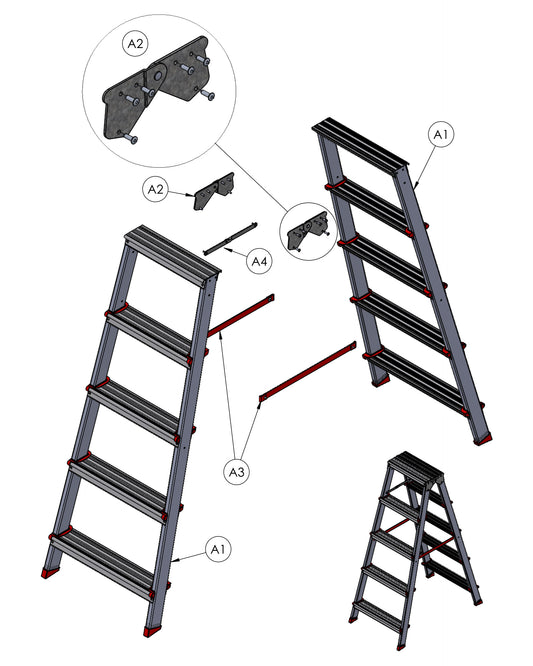 A2

A1

A2

A4

A3

A1