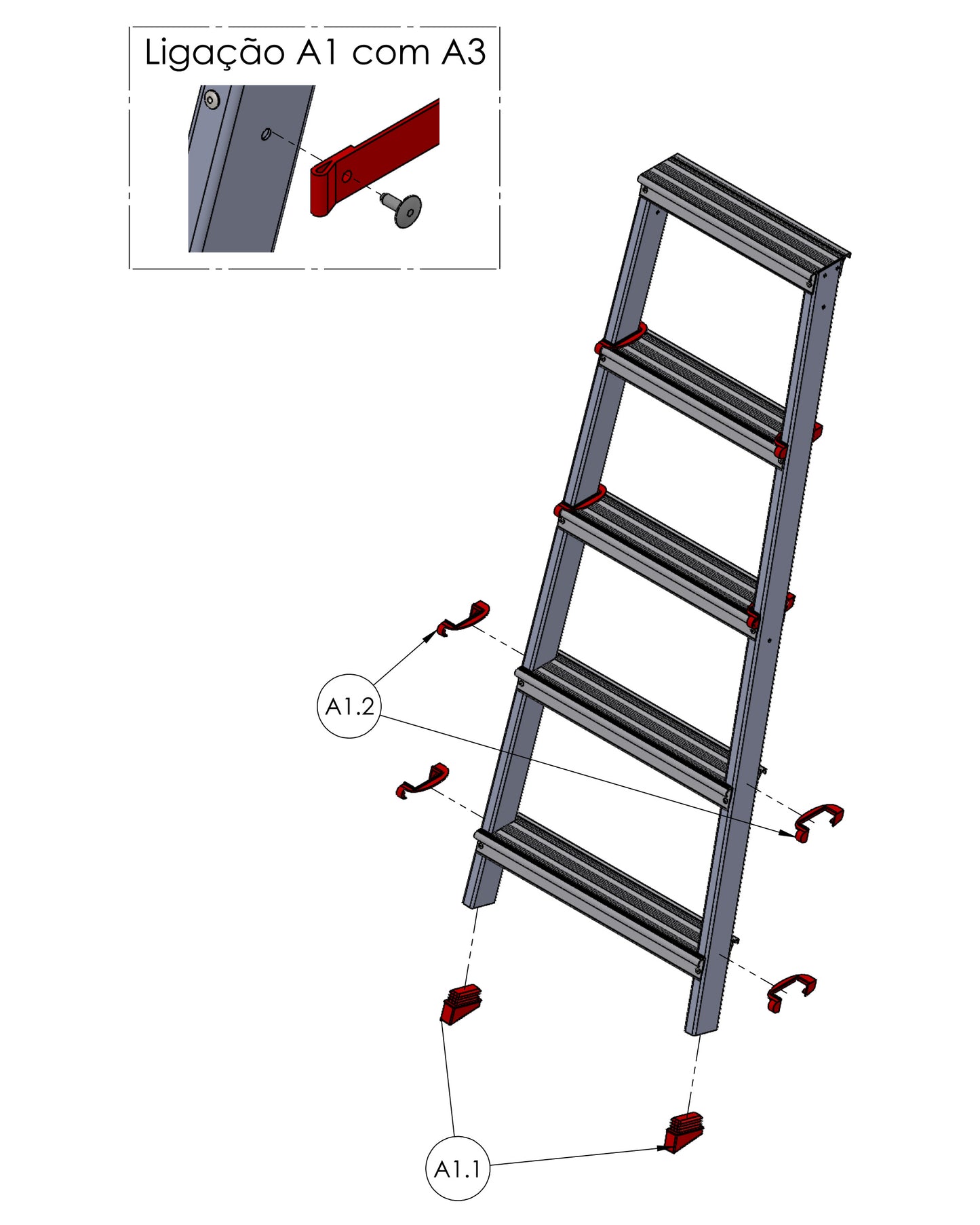 Ligação A1 com A3

A1.2

A1.1