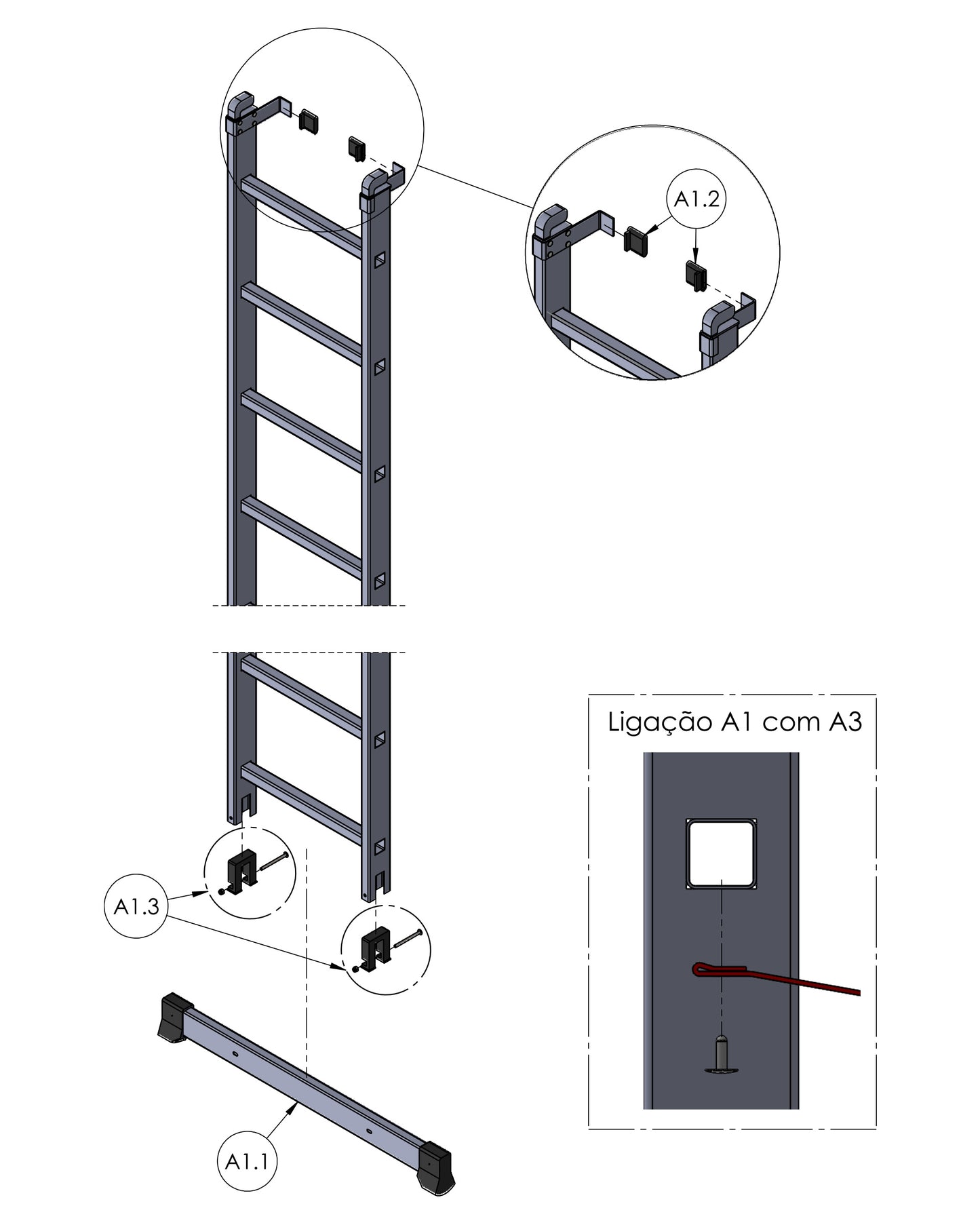 A1.2

Ligação A1 com A3

A1.3

A1.1