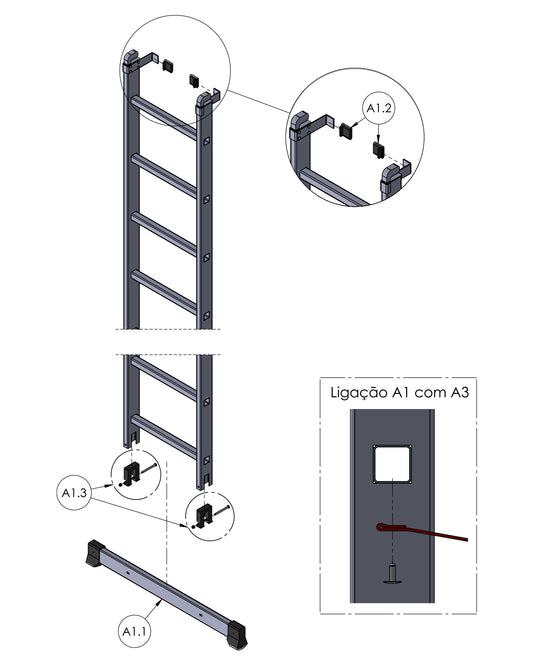 A1.2

Ligação A1 com A3

A1.3

A1.1