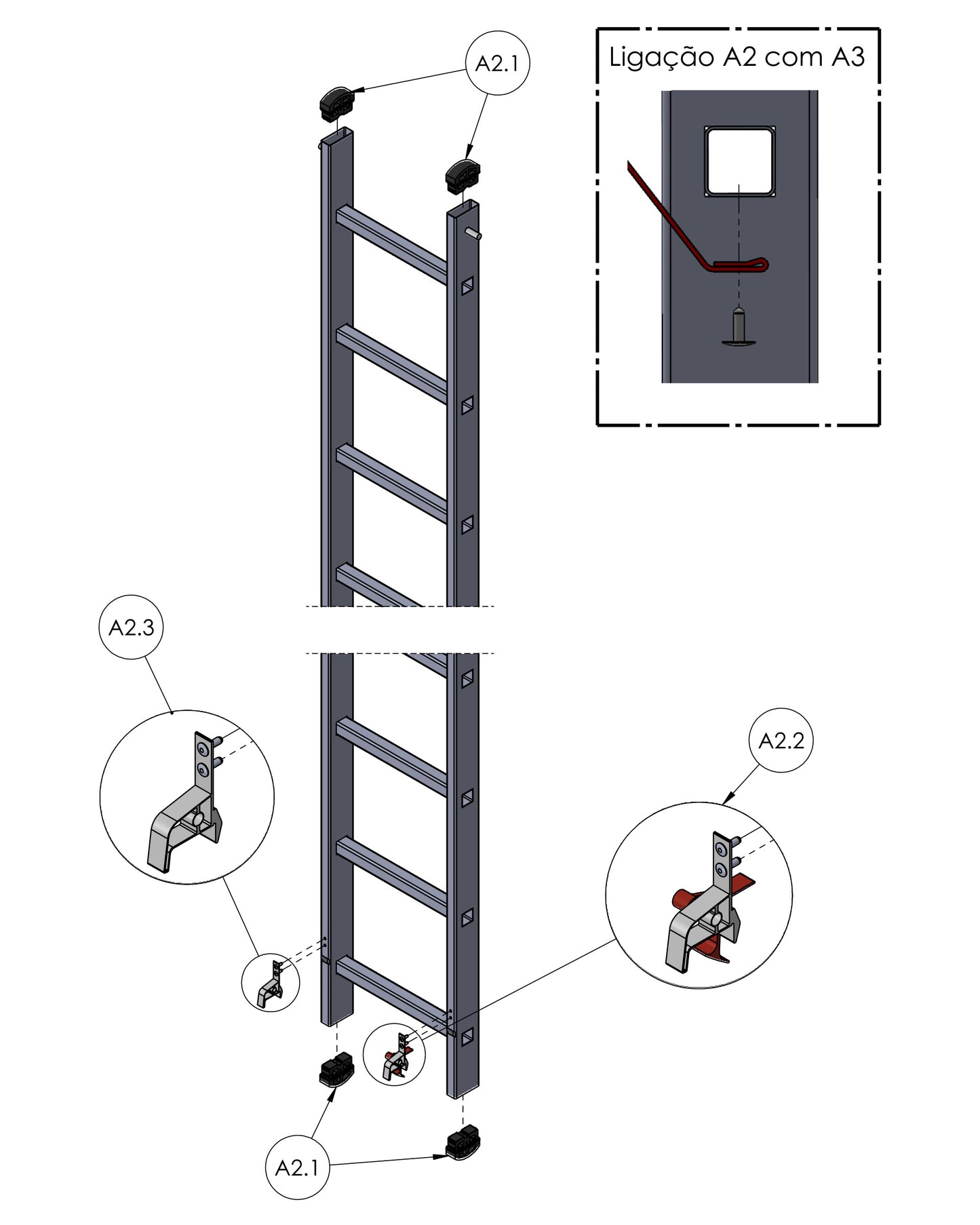 A2.1

Ligação A2 com A3

A2.3

A2.2

A2.1