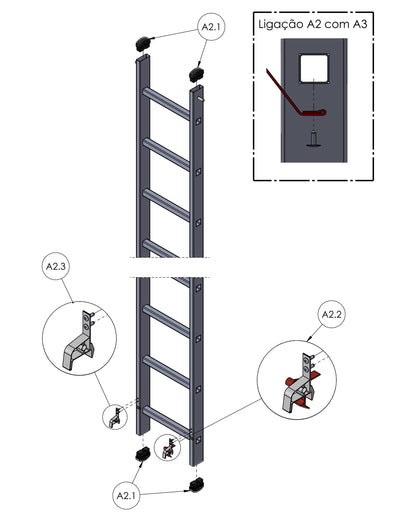 A2.1

Ligação A2 com A3

A2.3

A2.2

A2.1