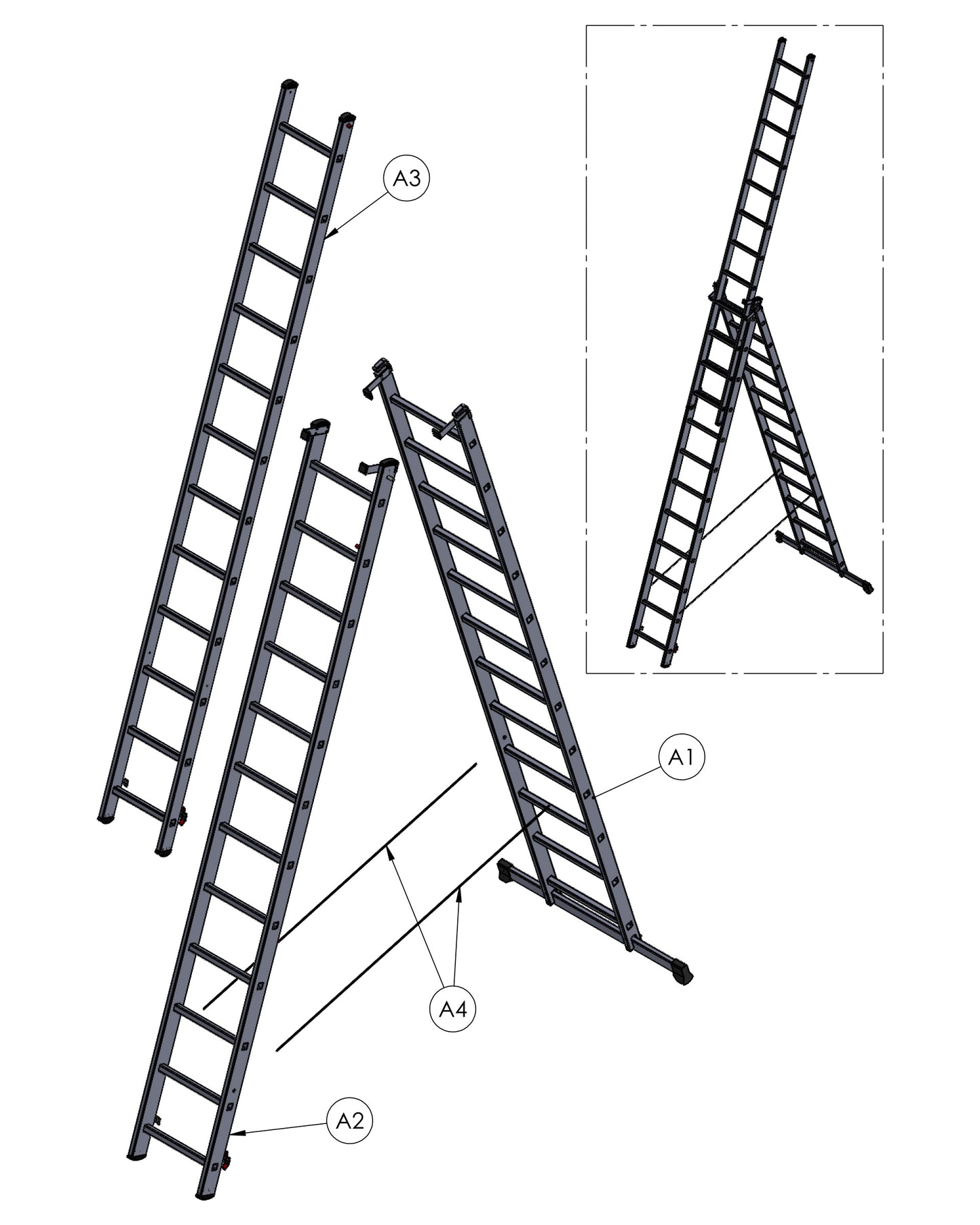 A3

A1

A4

A2