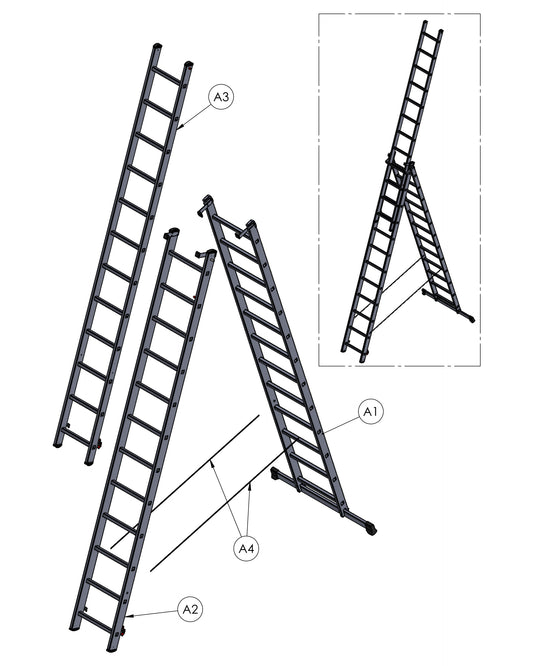 A3

A1

A4

A2