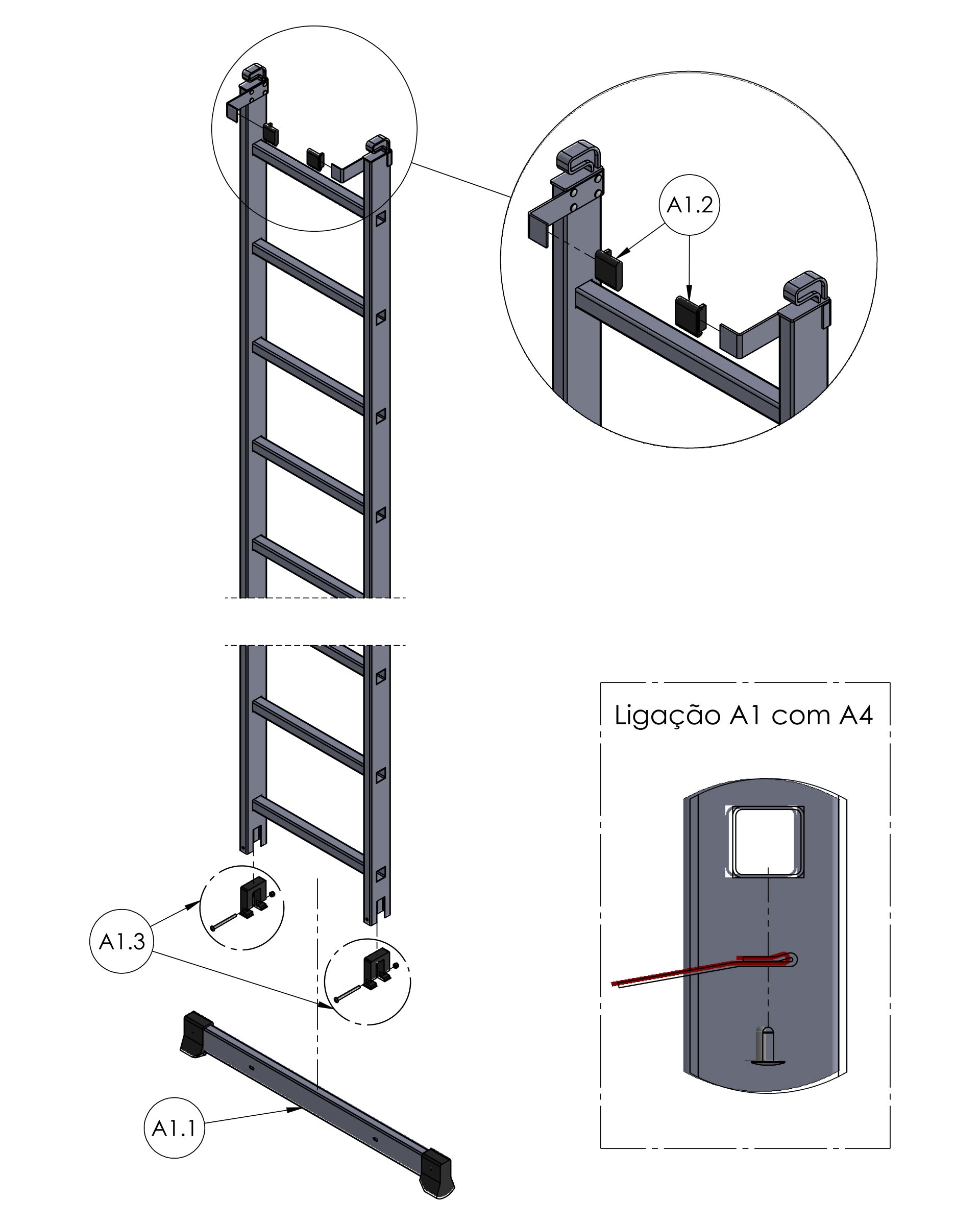 A1.2

Ligação A1 com A4

A1.3

A1.1