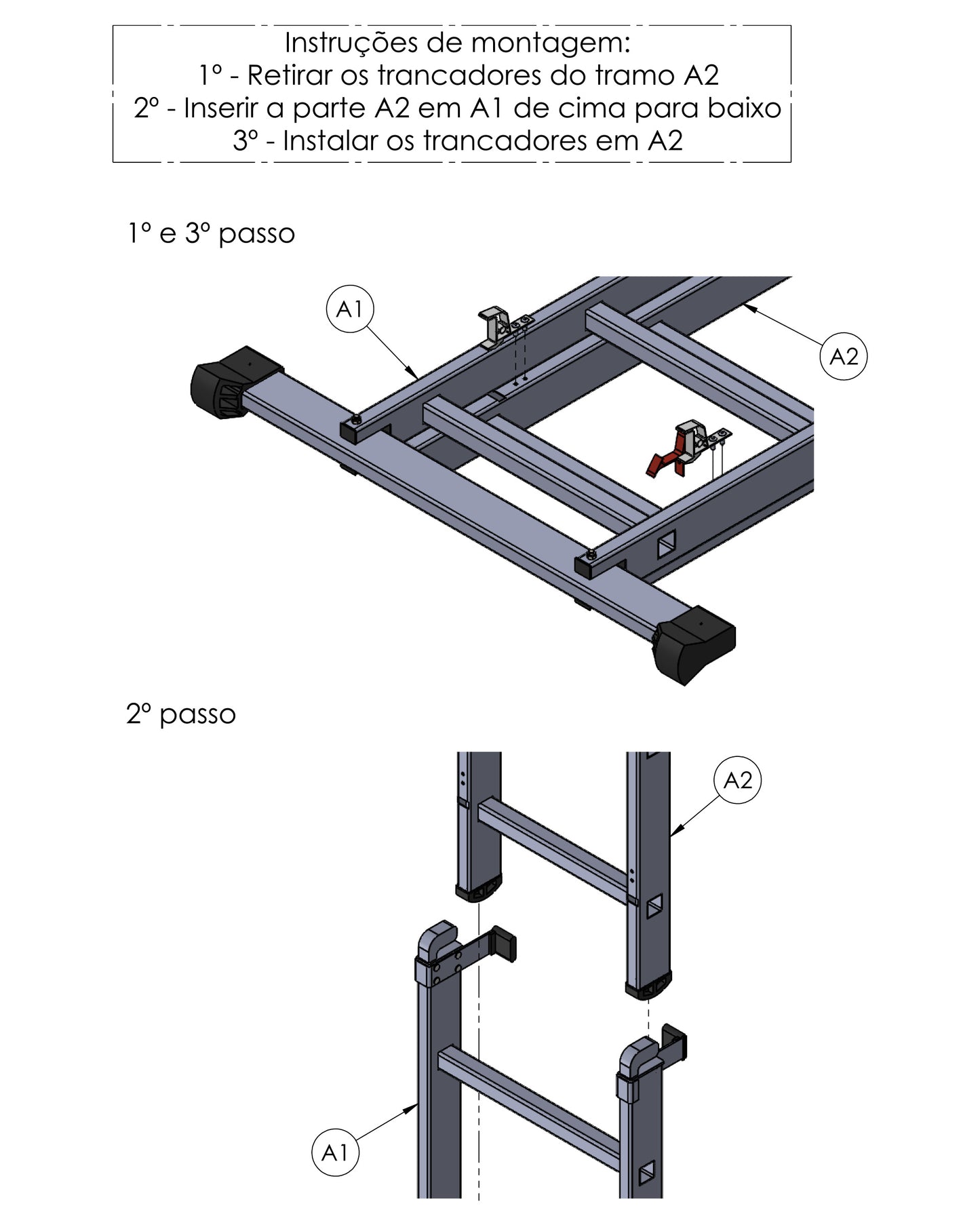 Instruções de montagem:
1º - Retirar os trancadores do tramo A2
2º - Inserir a parte A2 em A1 de cima para baixo
3º - Instalar os trancadores em A2

1º e 3º passo

A1

A2

2º passo

A2

A1