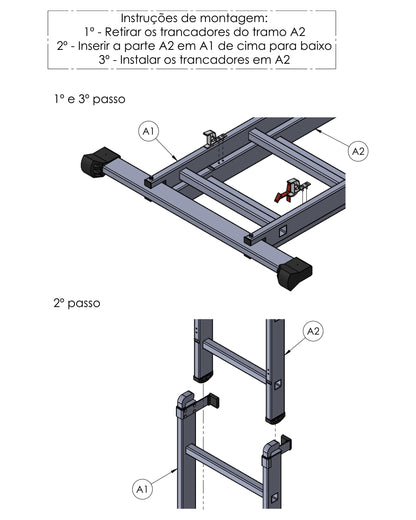 Instruções de montagem:
1º - Retirar os trancadores do tramo A2
2º - Inserir a parte A2 em A1 de cima para baixo
3º - Instalar os trancadores em A2

1º e 3º passo

A1

A2

2º passo

A2

A1