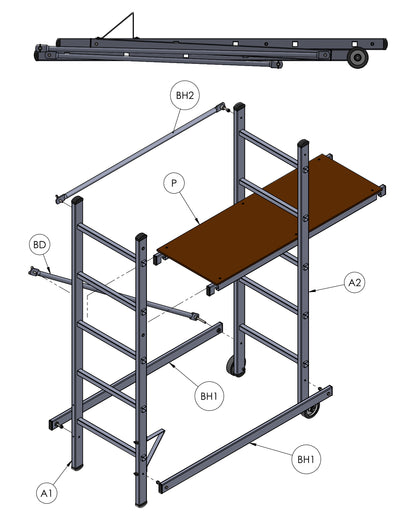 BH2

P

BD

A2

BH1

BH1

A1