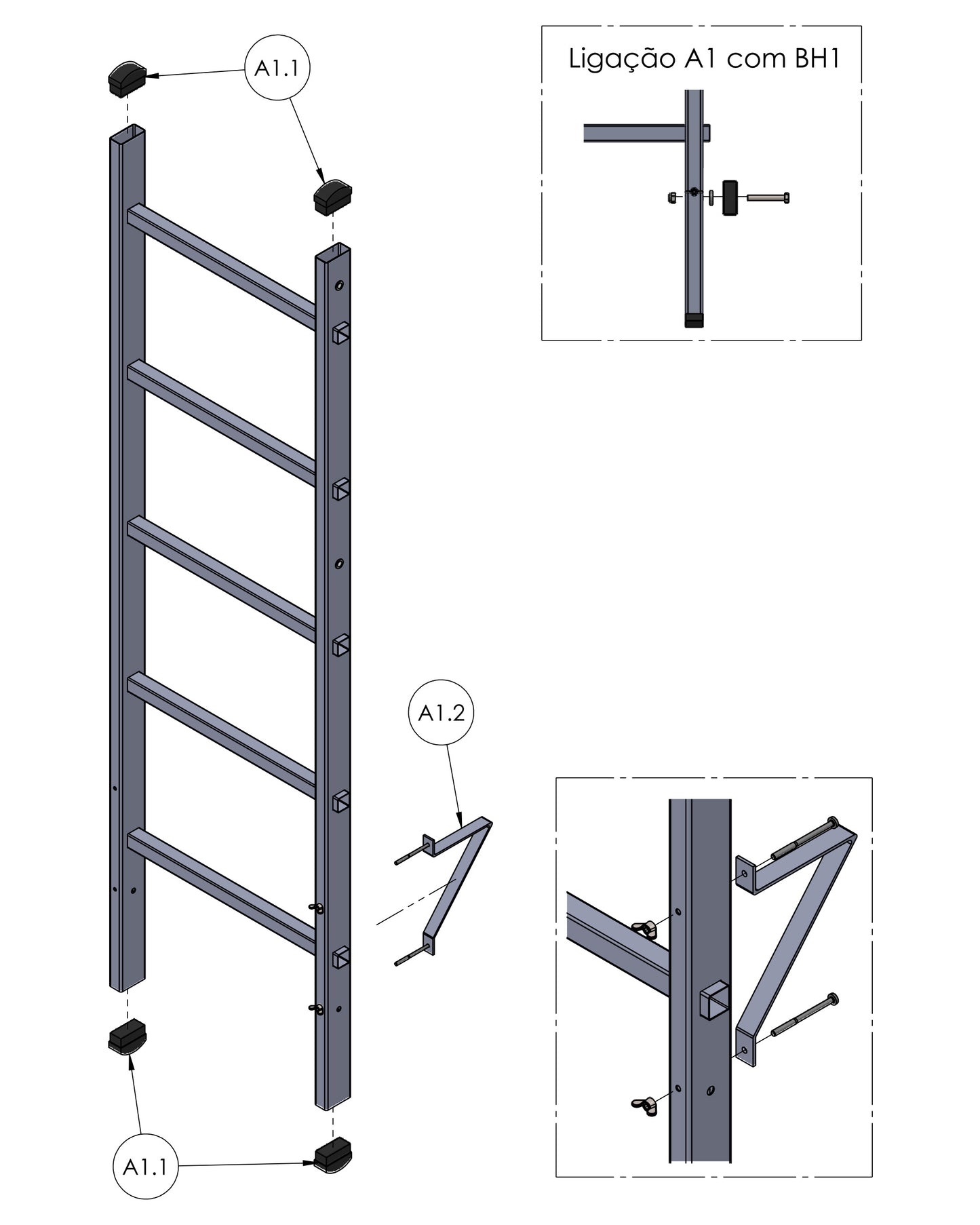 A1.1

Ligação A1 com BH1

A1.2

A1.1