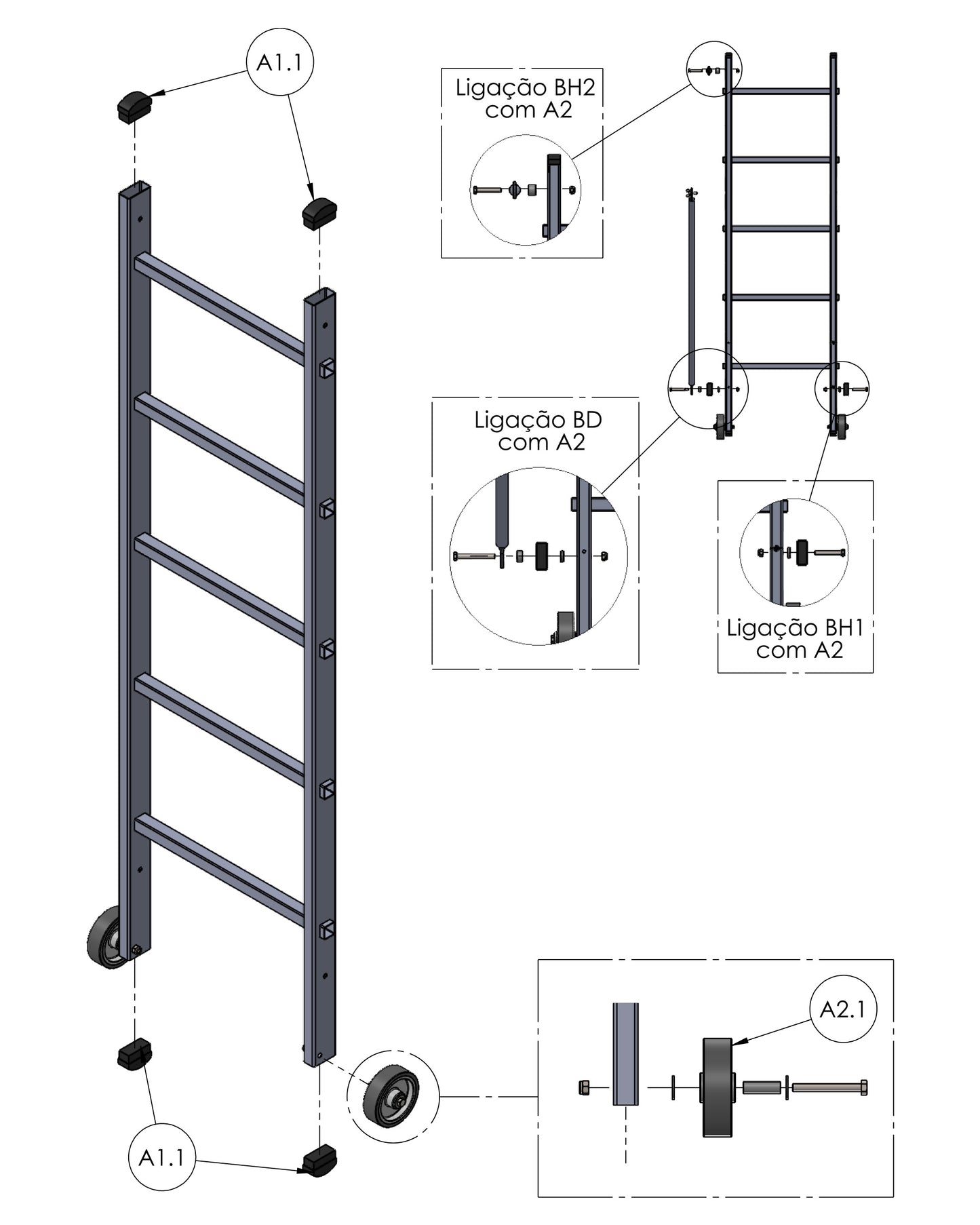 A1.1

Ligação BH2 com A2

Ligação BD com A2

Ligação BH1 com A2

A2.1

A1.1