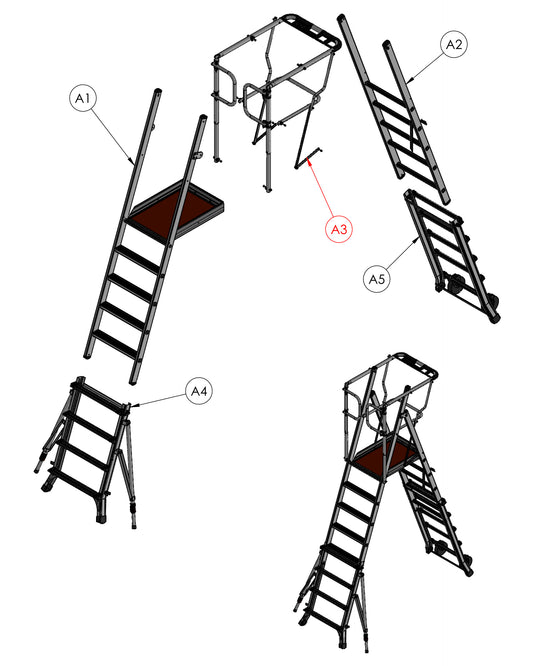 A1

A2

A3

A5

A4