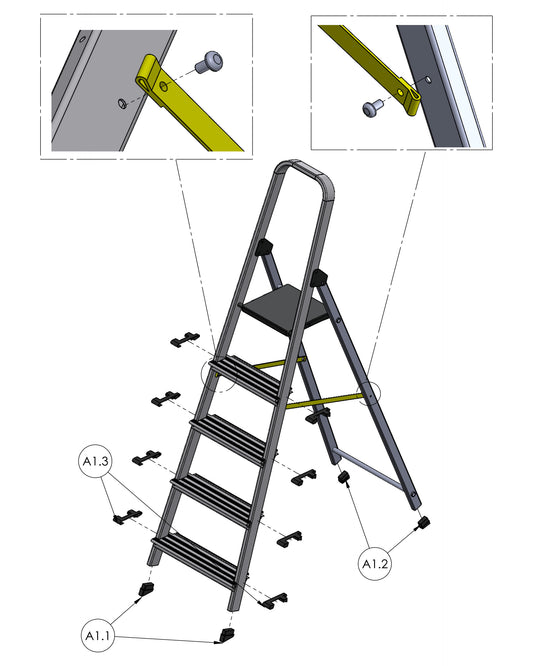 A1.3

A1.2

A1.1