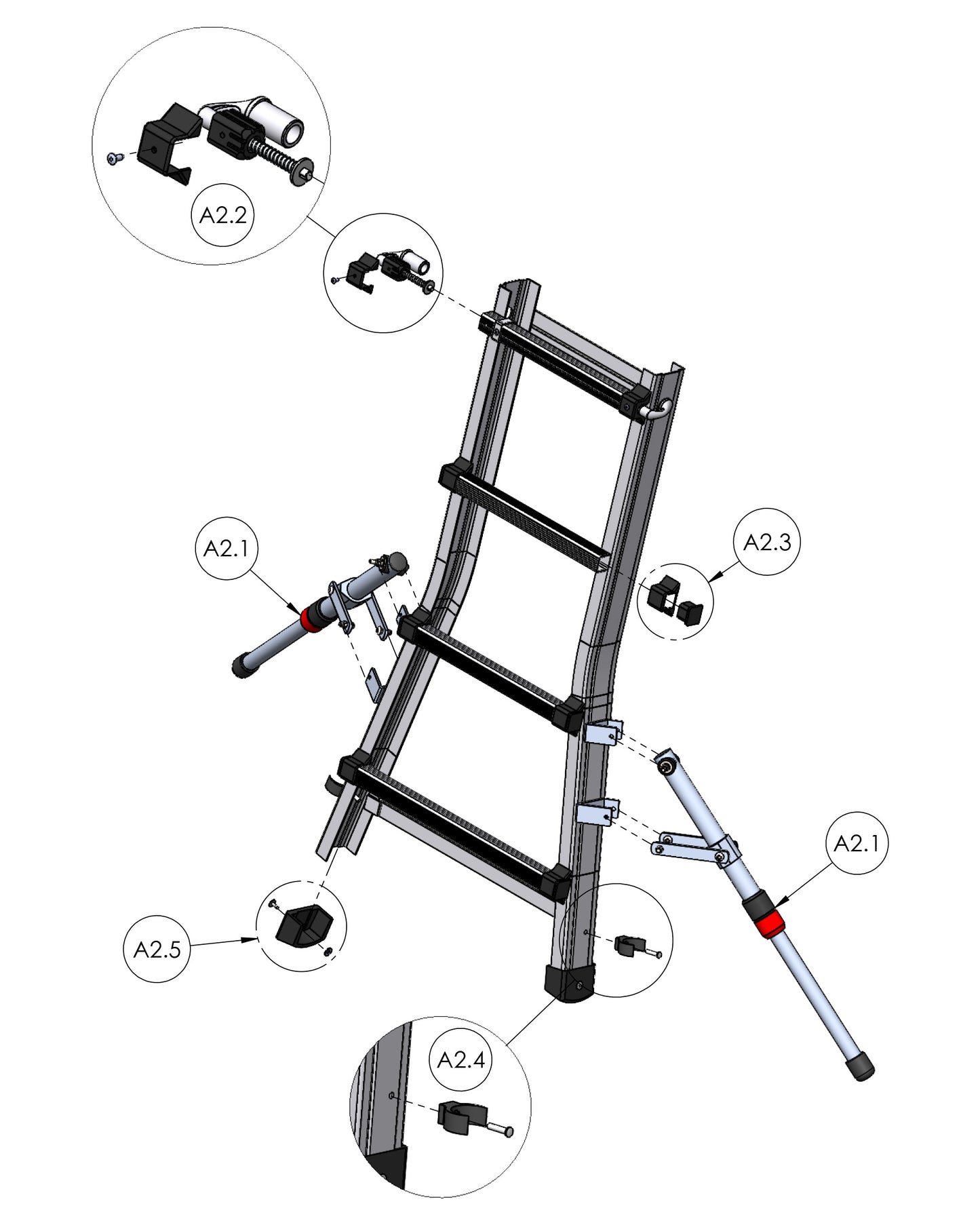 A2.2

A2.1

A2.3

A2.1

A2.5

A2.4