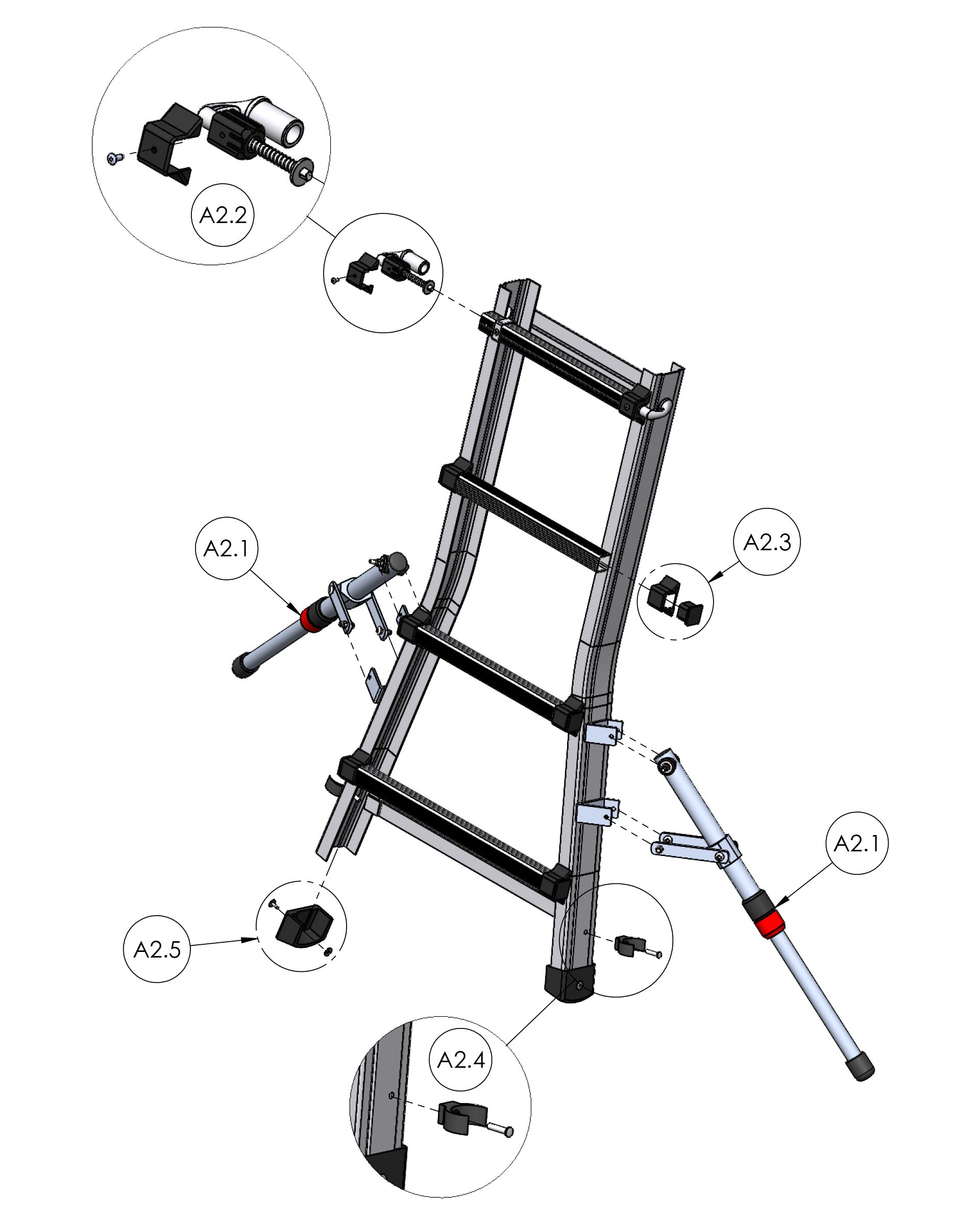 A2.2

A2.1

A2.3

A2.1

A2.5

A2.4