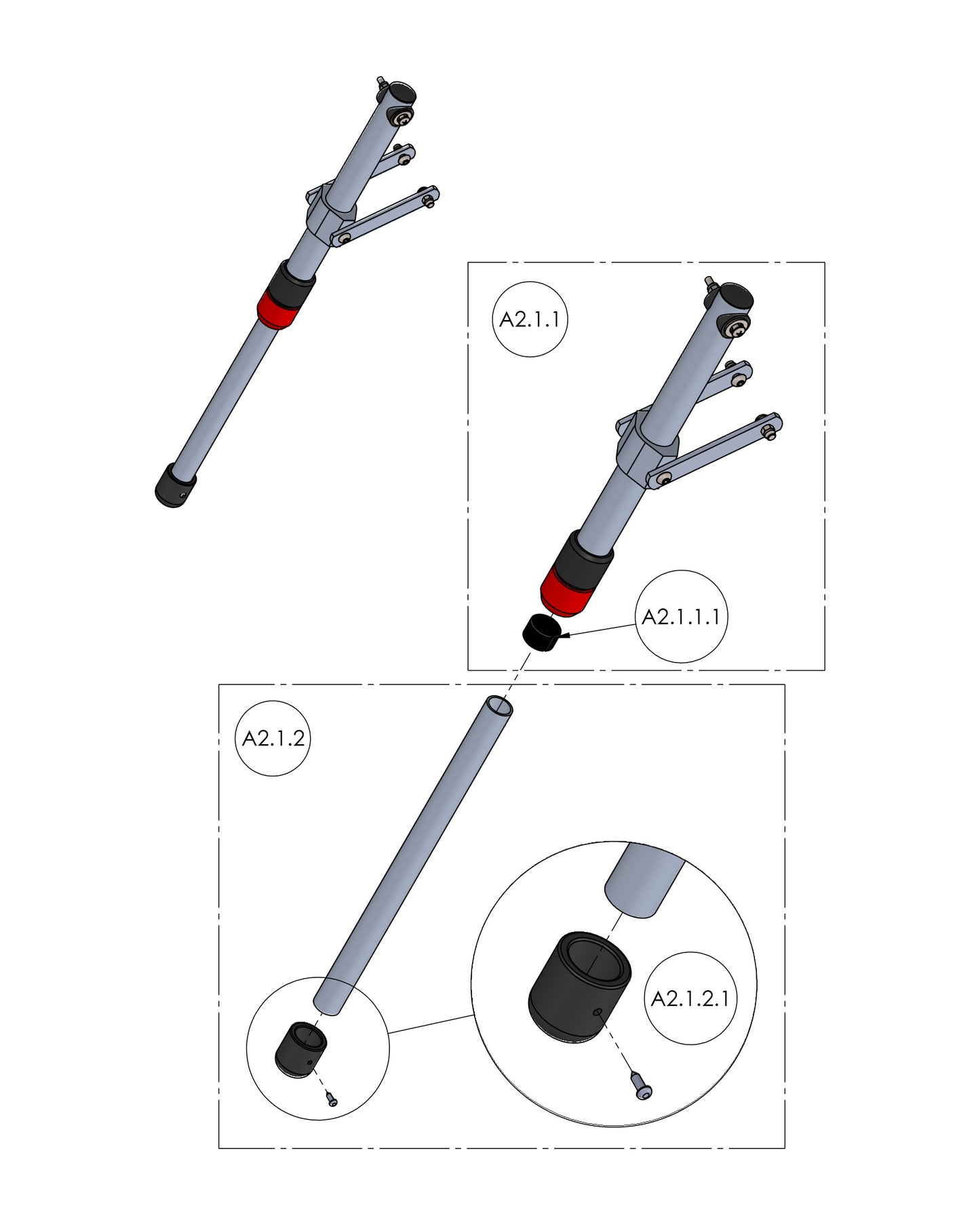 A2.1.1

A2.1.1.1

A2.1.2

A2.1.2.1