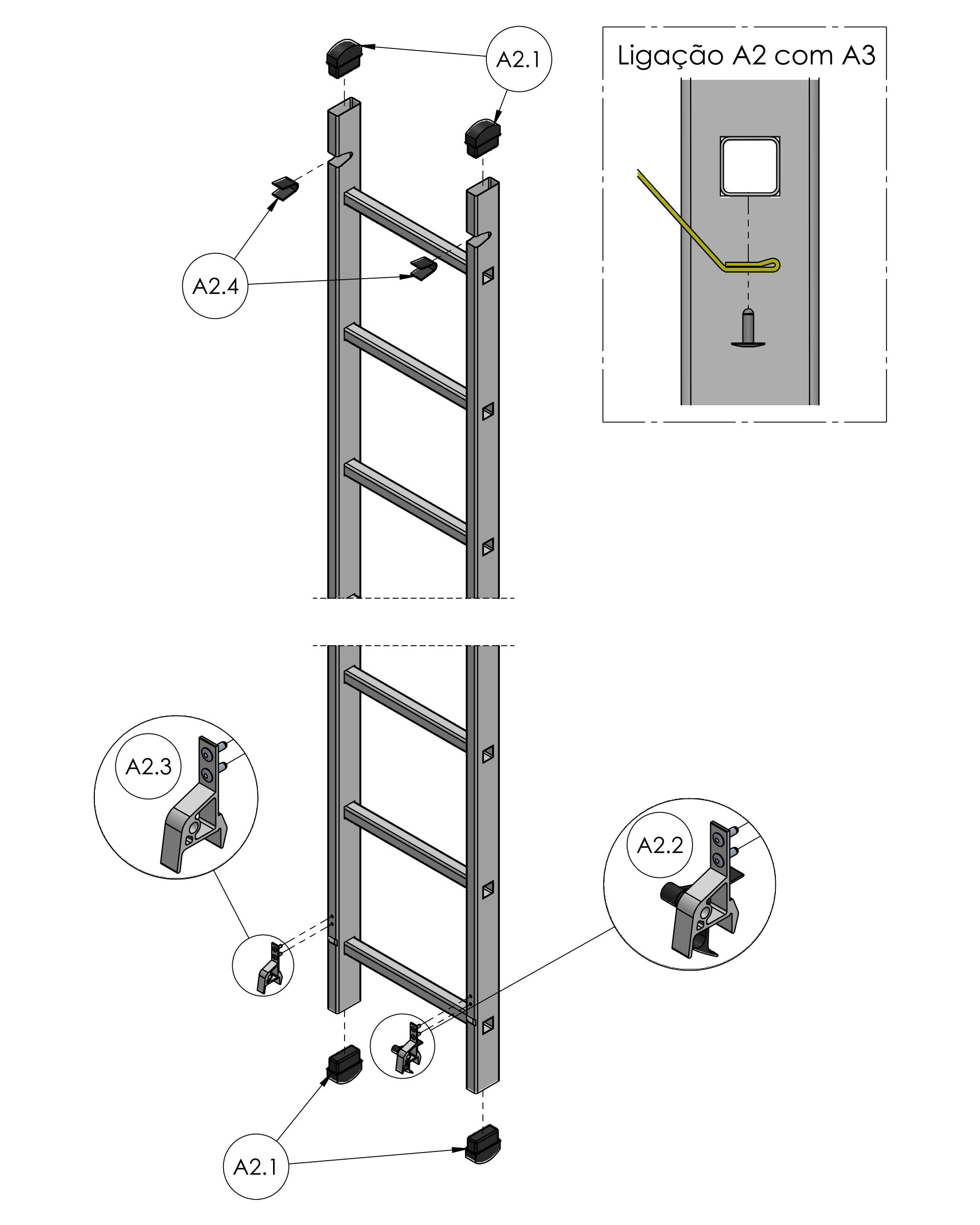 A2.1

Ligação A2 com A3

A2.4

A2.3

A2.2

A2.1