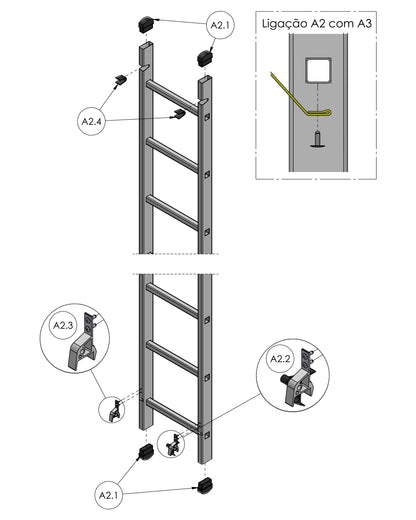 A2.1

Ligação A2 com A3

A2.4

A2.3

A2.2

A2.1