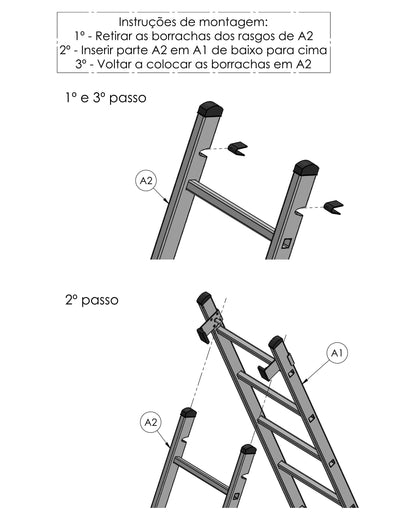 Instruções de montagem:
1º - Retirar as borrachas dos rasgos de A2
2º - Inserir parte A2 em A1 de baixo para cima
3º - Voltar a colocar as borrachas em A2

1º e 3º passo

A2

2º passo

A1

A2