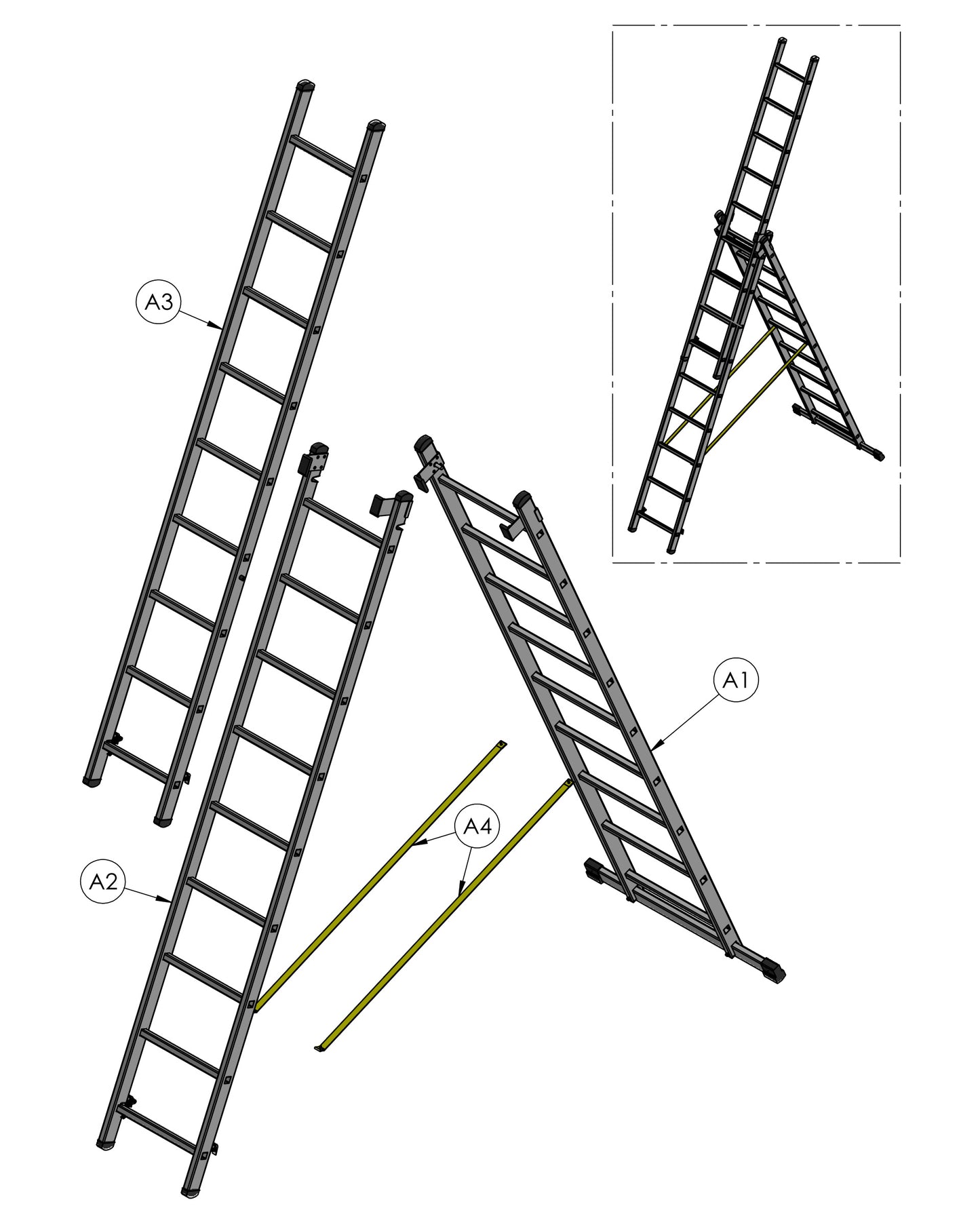 A3

A1

A4

A2