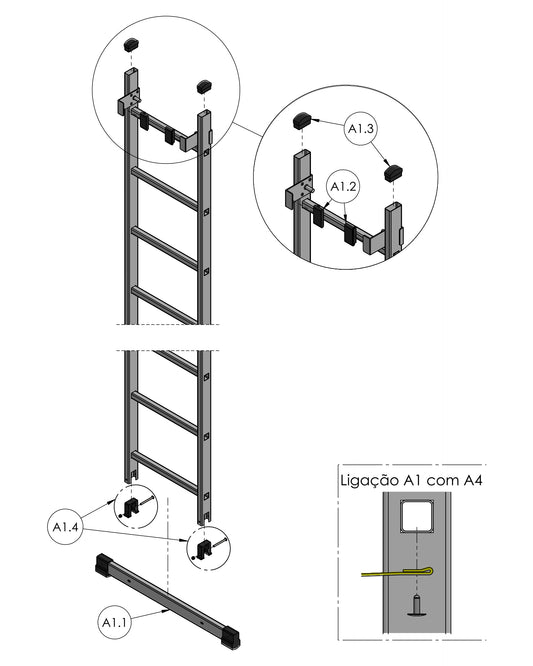 A1.3

A1.2

A1.4

A1.1

Ligação A1 com A4