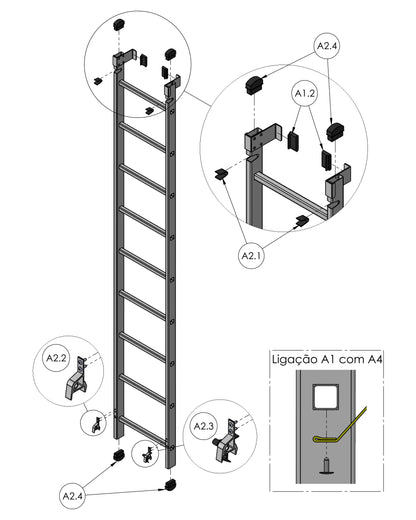 A2.4

A1.2

A2.1

A2.2

A2.3

A2.4

Ligação A1 com A4