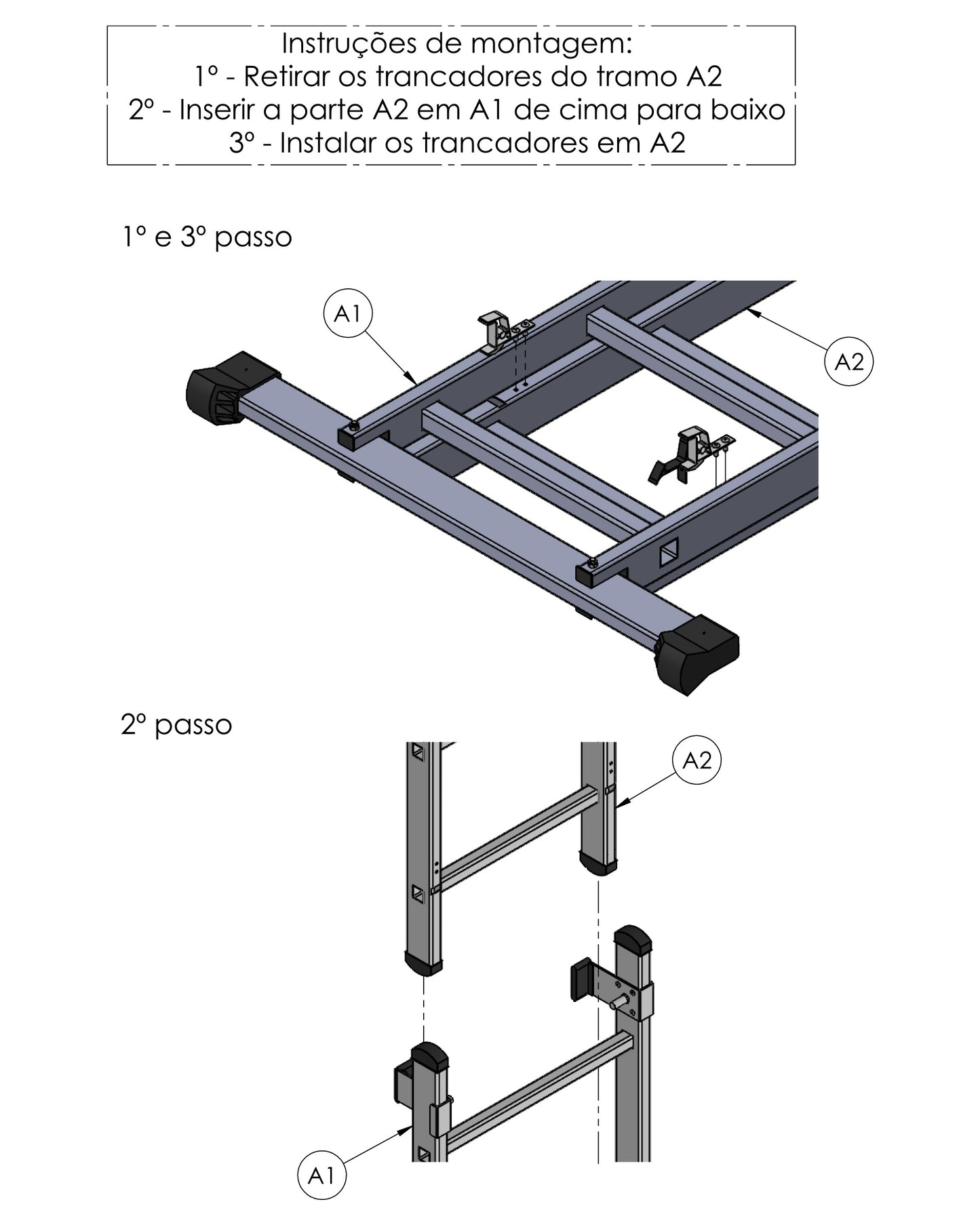 Instruções de montagem:
1º - Retirar os trancadores do tramo A2
2º - Inserir a parte A2 em A1 de cima para baixo
3º - Instalar os trancadores em A2

1º e 3º passo

A1

A2

2º passo

A2

A1